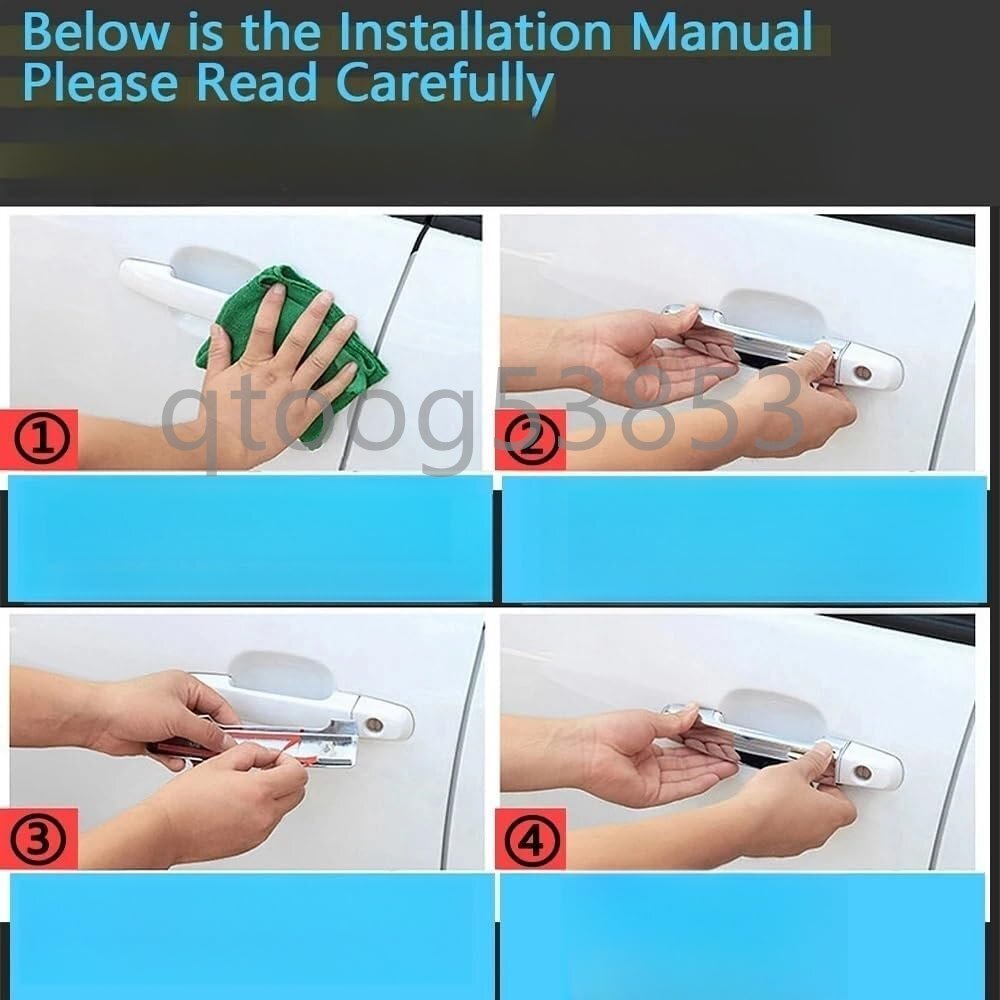 Below is the Installation Manual
Please Read Carefully

①

qtoog53853

②

③

④