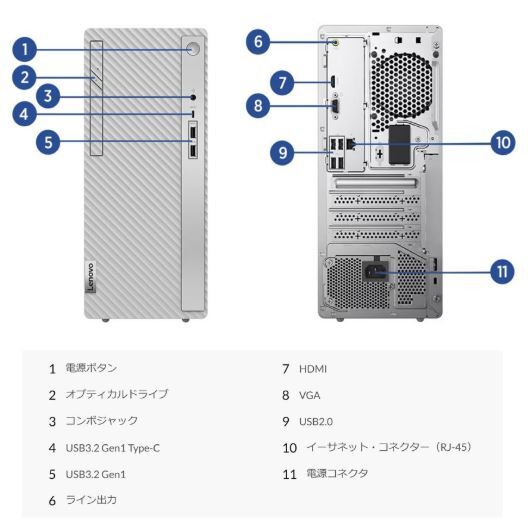 1
2
3
4
5
Lenovo
6
7
8
9
10
11

1 電源ボタン
2 オプティカルドライブ
3 コンボジャック
4 USB3.2 Gen1 Type-C
5 USB3.2 Gen1
6 ライン出力

7 HDMI
8 VGA
9 USB2.0
10 イーサネット・コネクター（RJ-45）
11 電源コネクタ