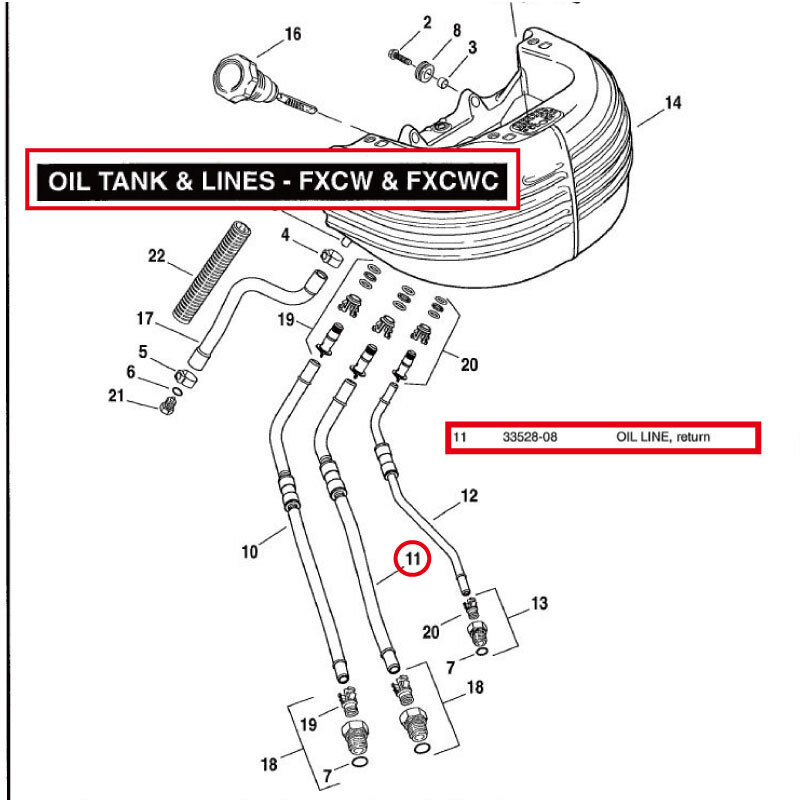 16
2
8
3
14
OIL TANK & LINES - FXCW & FXCWC
22
4
17
19
5
6
21
20
11 33528-08 OIL LINE, return
12
10
11
13
20
7
18
19
18
7