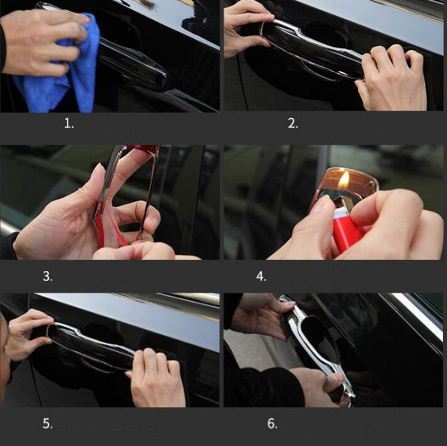 1.

2.

3.

4.

5.

6.