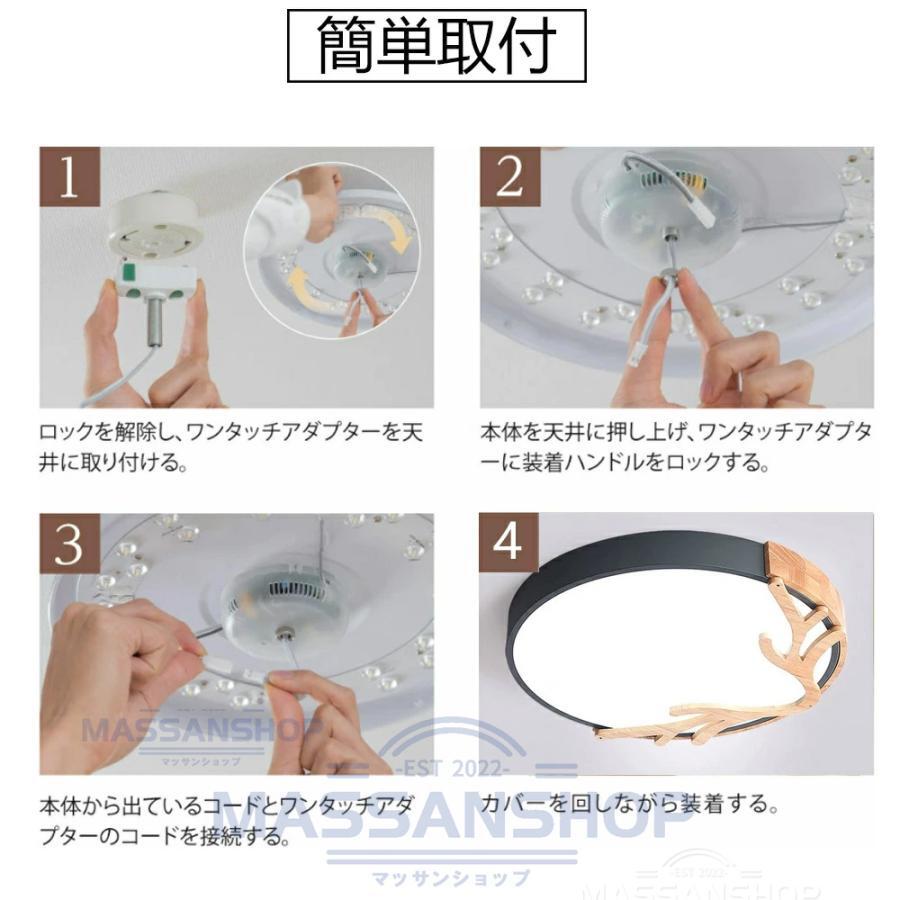 簡単取付

1

ロックを解除し、ワンタッチアダプターを天井に取り付ける。

2

本体を天井に押し上げ、ワンタッチアダプターに装着ハンドルをロックする。

3

MASSANSHOP
マッサンショップ

本体から出ているコードとワンタッチアダプターのコードを接続する。

4

カバーを回しながら装着する。

-EST 2022-
MASSANSHOP
マッサンショップ

-EST 2022-
MASSANSHOP