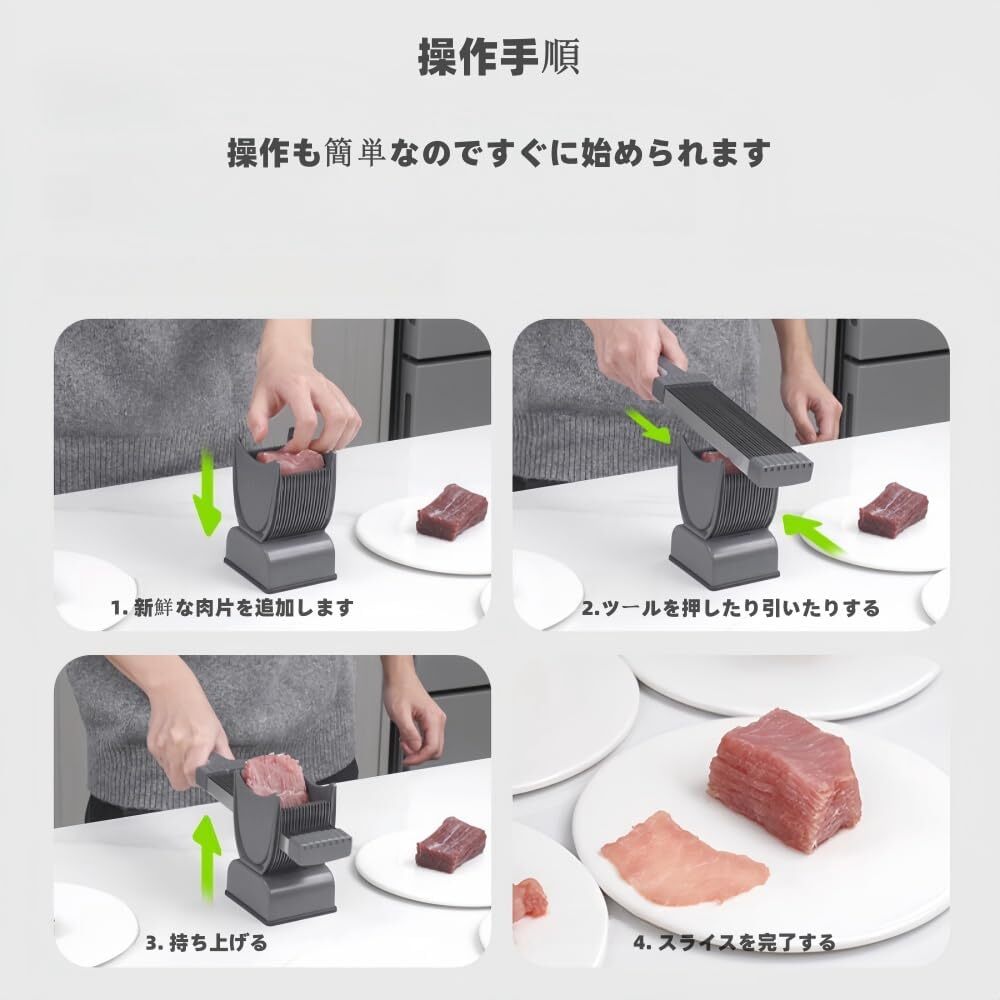 操作手順

操作も簡単なのですぐに始められます

1. 新鮮な肉片を追加します

2.ツールを押したり引いたりする

3. 持ち上げる

4. スライスを完了する