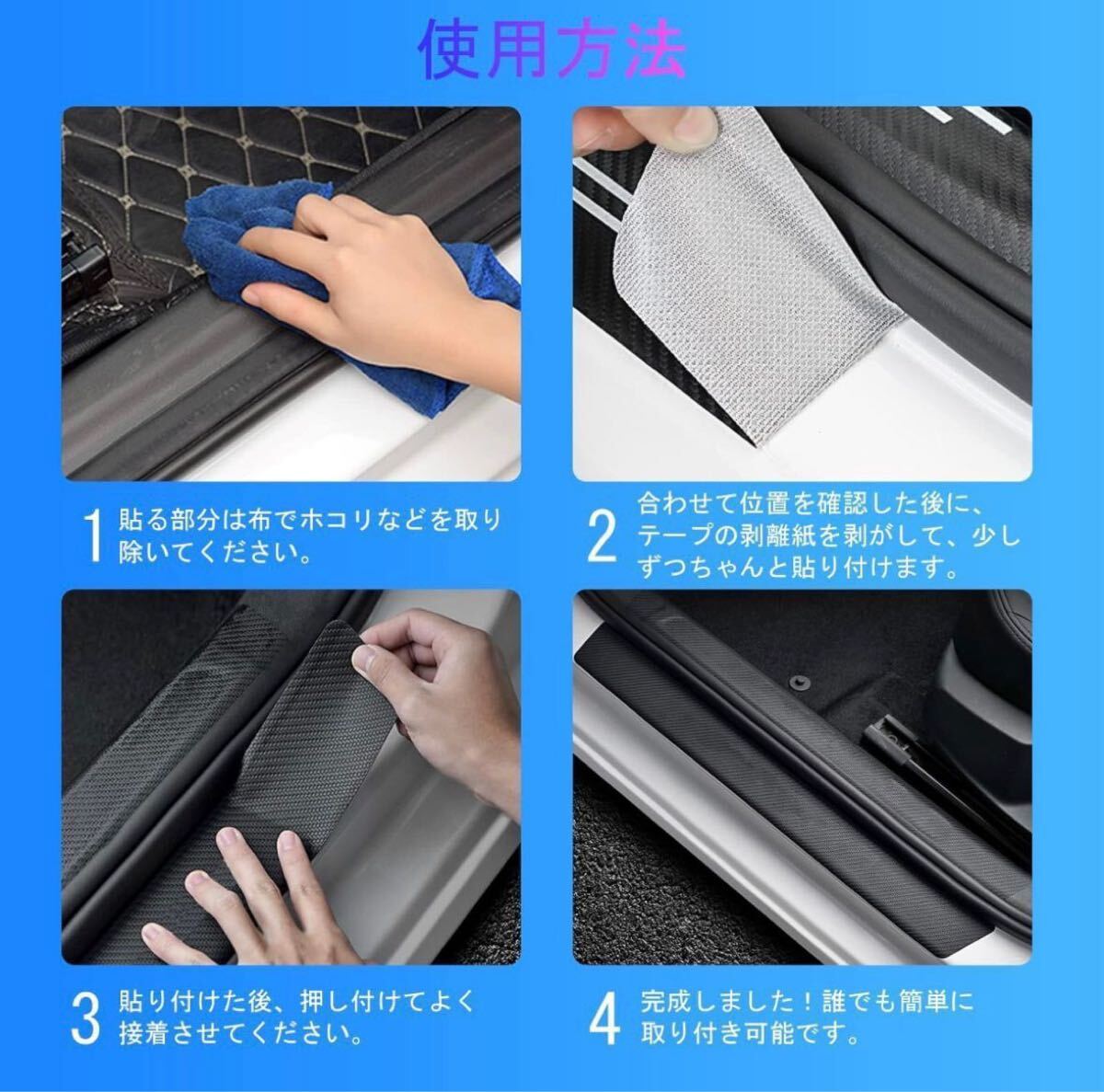 使用方法

1 貼る部分は布でホコリなどを取り除いてください。

2 合わせて位置を確認した後に、テープの剥離紙を剥がして、少しずつちゃんと貼り付けます。

3 貼り付けた後、押し付けてよく接着させてください。

4 完成しました！誰でも簡単に取り付き可能です。