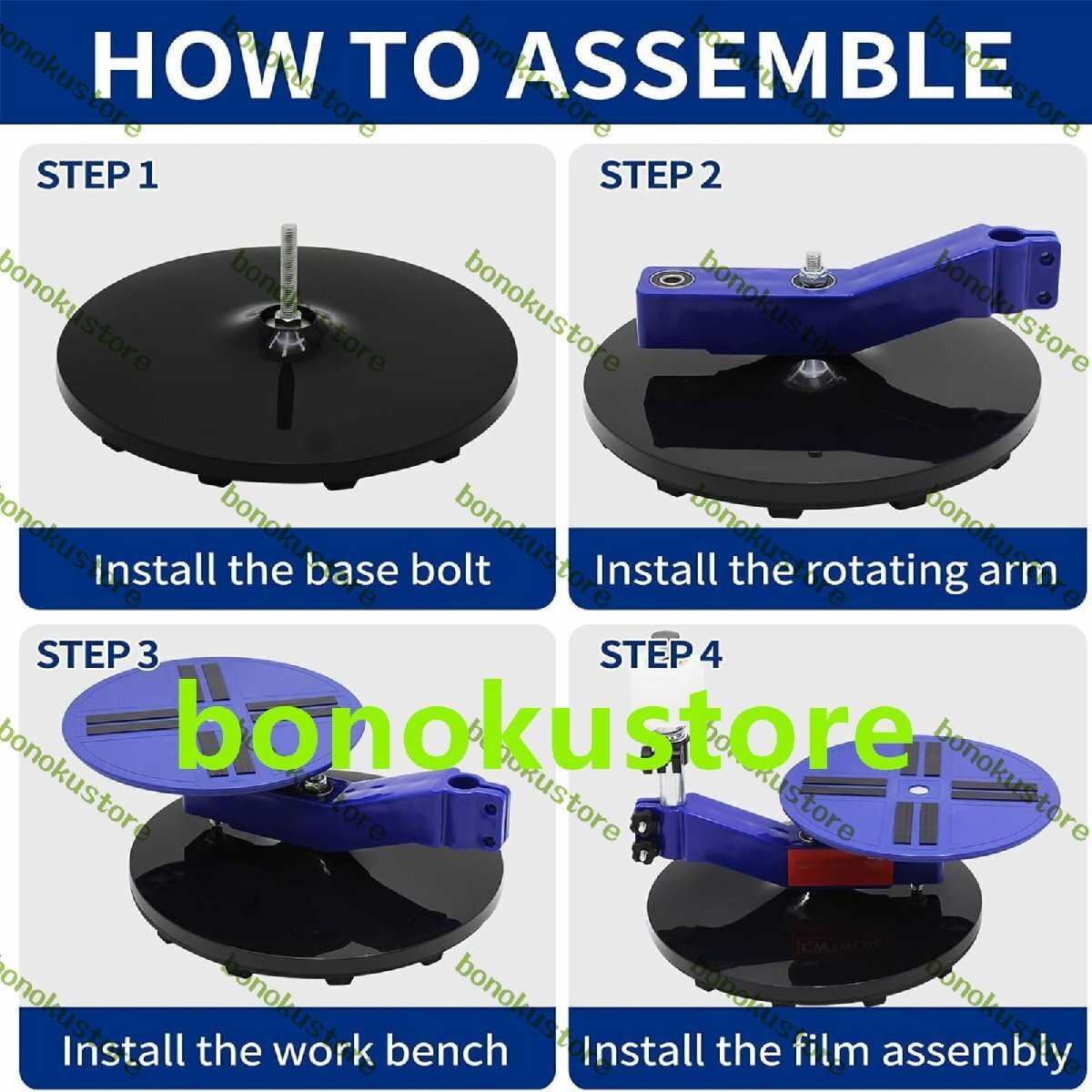 HOW TO ASSEMBLE

STEP 1

Install the base bolt

STEP 2

Install the rotating arm

STEP 3

Install the work bench

STEP 4

Install the film assembly

bonokustore