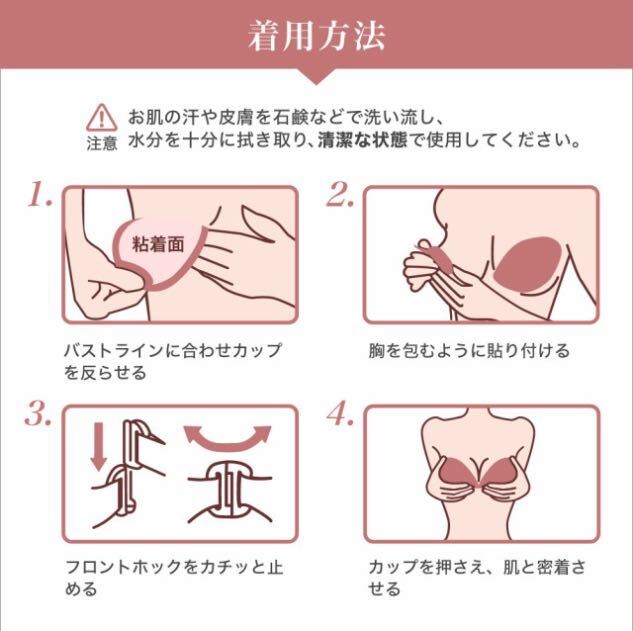 着用方法

注意 お肌の汗や皮膚を石鹸などで洗い流し、水分を十分に拭き取り、清潔な状態で使用してください。

1.

粘着面

バストラインに合わせカップを反らせる

2.

胸を包むように貼り付ける

3.

フロントホックをカチッと止める

4.

カップを押さえ、肌と密着させる