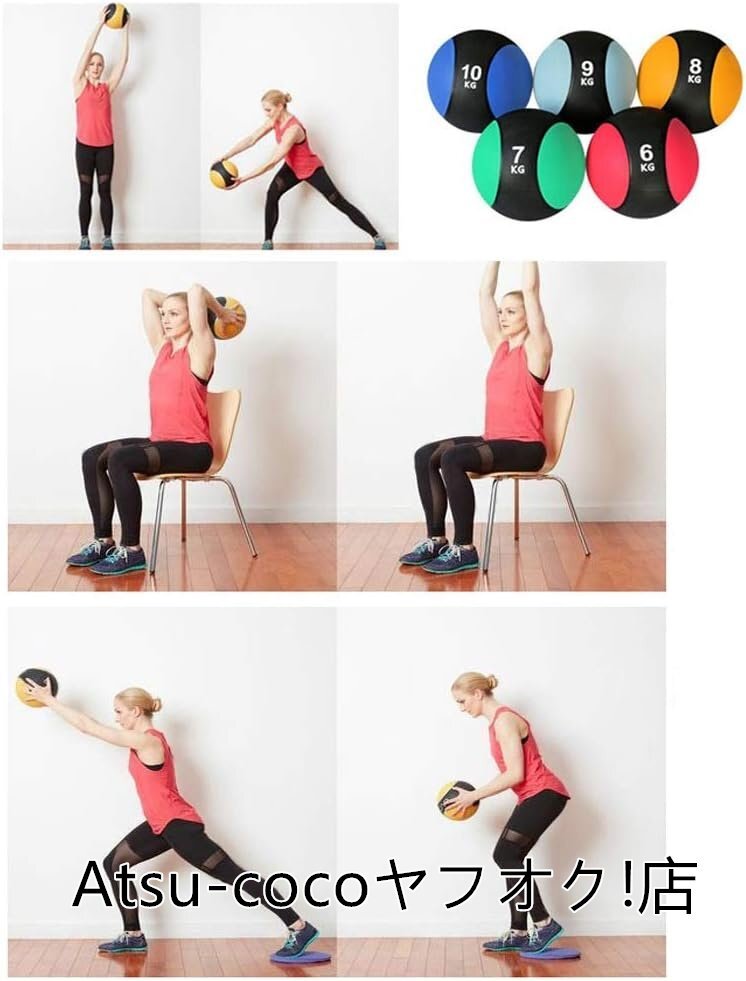 10
KG
9
KG
8
KG
7
KG
6
KG

Atsu-cocoヤフオク!店