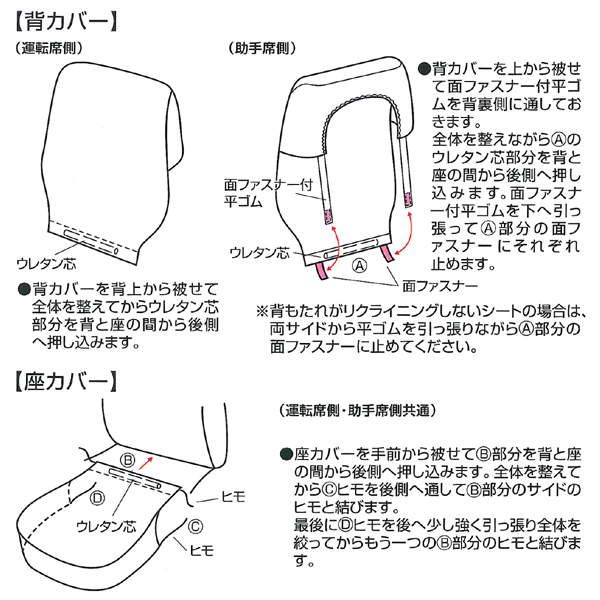 【背カバー】

（運転席側）

ウレタン芯

●背カバーを背上から被せて全体を整えてからウレタン芯部分を背と座の間から後側へ押し込みます。

（助手席側）

面ファスナー付平ゴム

ウレタン芯

Ⓐ

面ファスナー

●背カバーを上から被せて面ファスナー付平ゴムを背裏側に通しておきます。
全体を整えながらⒶのウレタン芯部分を背と座の間から後側へ押し込みます。面ファスナー付平ゴムを下へ引っ張ってⒶ部分の面ファスナーにそれぞれ止めます。

※背もたれがリクライニングしないシートの場合は、両サイドから平ゴムを引っ張りながらⒶ部分の面ファスナーに止めてください。

【座カバー】

Ⓑ

Ⓓ

ウレタン芯

ヒモ

Ⓒ

ヒモ

（運転席側・助手席側共通）

●座カバーを手前から被せてⒷ部分を背と座の間から後側へ押し込みます。全体を整えてからⒸヒモを後側へ通してⒷ部分のサイドのヒモと結びます。
最後にⒹヒモを後へ少し強く引っ張り全体を絞ってからもう一つのⒷ部分のヒモと結びます。