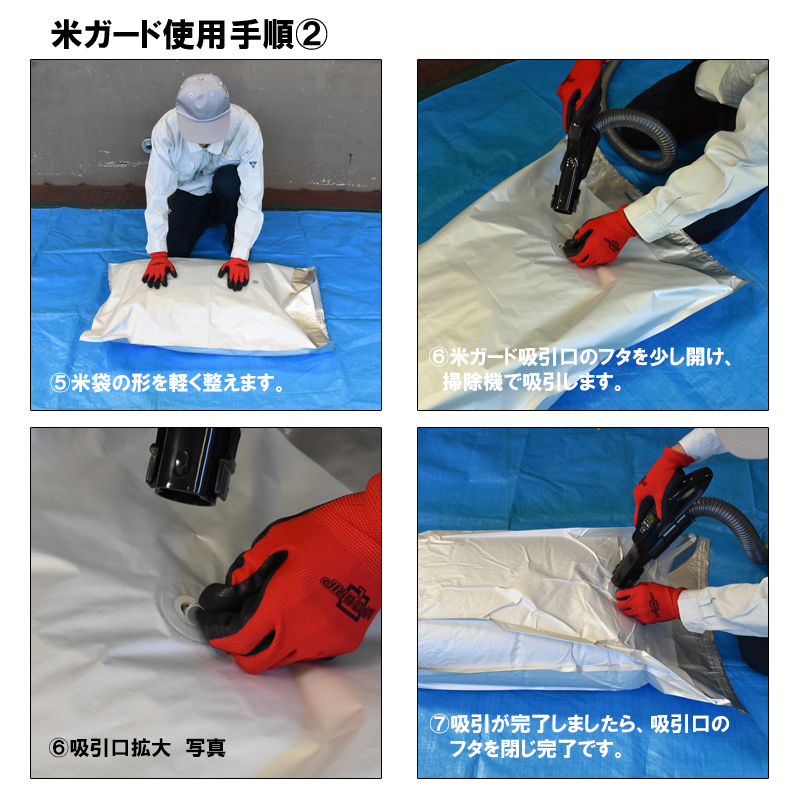 米ガード使用手順②

⑤米袋の形を軽く整えます。

⑥米ガード吸引口のフタを少し開け、掃除機で吸引します。

⑥吸引口拡大　写真

⑦吸引が完了しましたら、吸引口のフタを閉じ完了です。