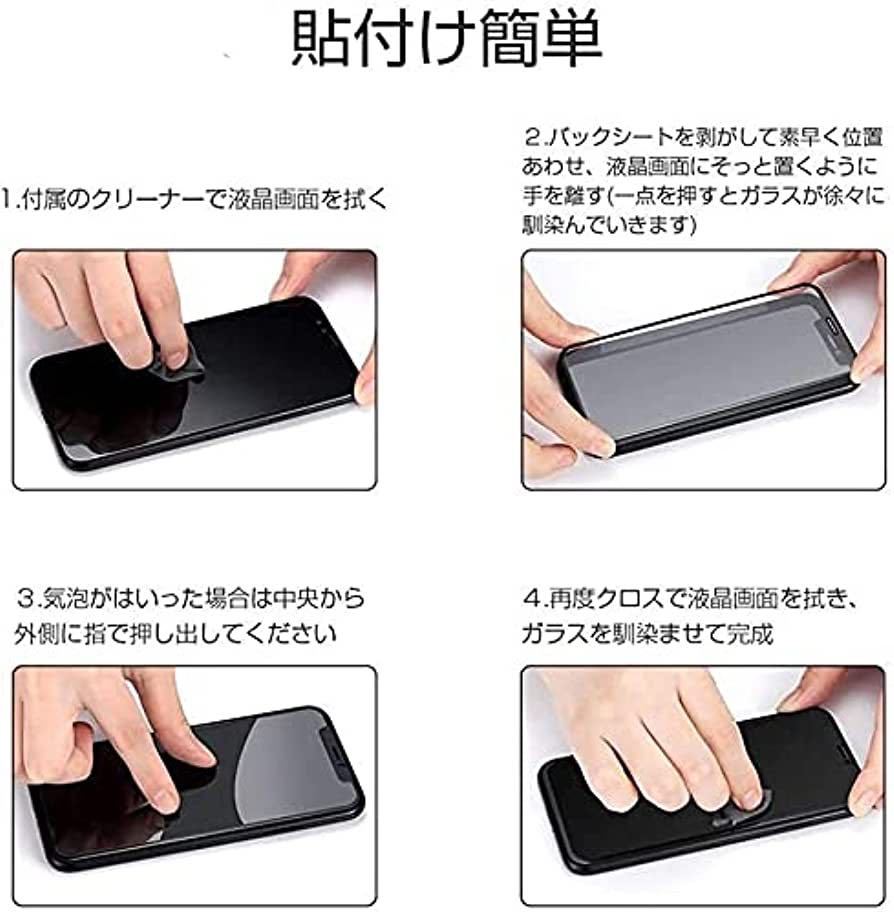 貼付け簡単

1.付属のクリーナーで液晶画面を拭く

2.バックシートを剥がして素早く位置あわせ、液晶画面にそっと置くように手を離す(一点を押すとガラスが徐々に馴染んでいきます)

3.気泡がはいった場合は中央から外側に指で押し出してください

4.再度クロスで液晶画面を拭き、ガラスを馴染ませて完成