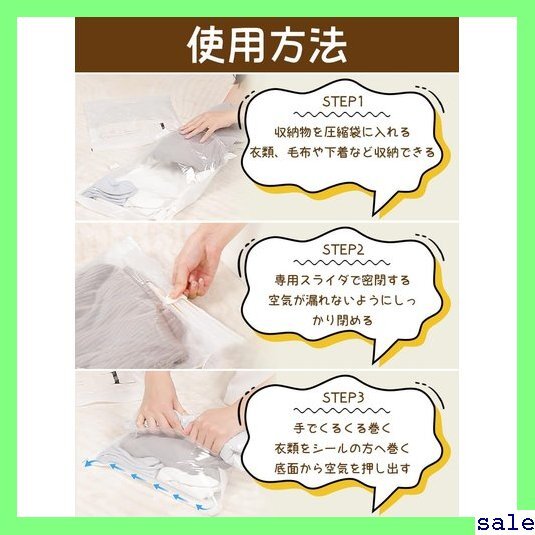 使用方法

STEP1

収納物を圧縮袋に入れる
衣類、毛布や下着など収納できる

STEP2

専用スライダで密閉する
空気が漏れないようにしっかり閉める

STEP3

手でくるくる巻く
衣類をシールの方へ巻く
底面から空気を押し出す

sale