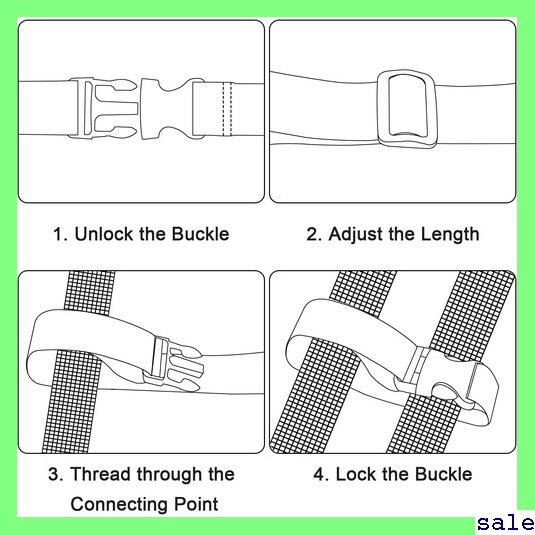 1. Unlock the Buckle

2. Adjust the Length

3. Thread through the Connecting Point

4. Lock the Buckle

sale