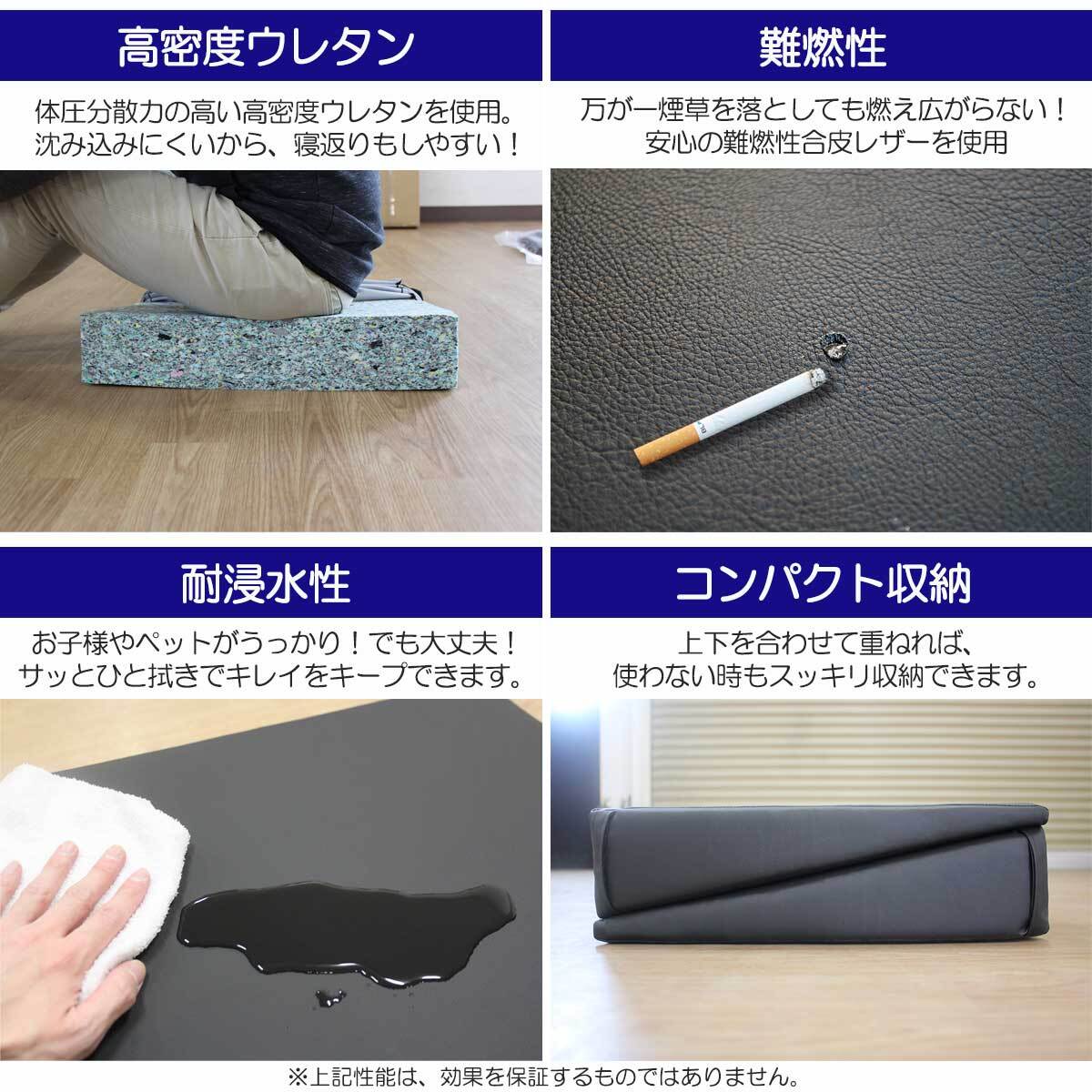 高密度ウレタン

体圧分散力の高い高密度ウレタンを使用。
沈み込みにくいから、寝返りもしやすい！

難燃性

万が一煙草を落としても燃え広がらない！
安心の難燃性合皮レザーを使用

耐浸水性

お子様やペットがうっかり！でも大丈夫！
サッとひと拭きでキレイをキープできます。

コンパクト収納

上下を合わせて重ねれば、
使わない時もスッキリ収納できます。

※上記性能は、効果を保証するものではありません。