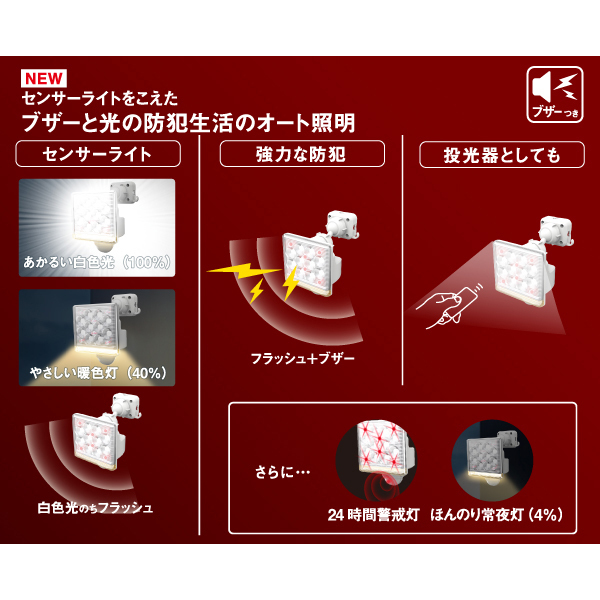 NEW
センサーライトをこえた
ブザーと光の防犯生活のオート照明

ブザーつき

センサーライト

あかるい白色光（100%）

やさしい暖色灯（40%）

白色光のちフラッシュ

強力な防犯

フラッシュ＋ブザー

投光器としても

さらに…

24時間警戒灯

ほんのり常夜灯（4%）