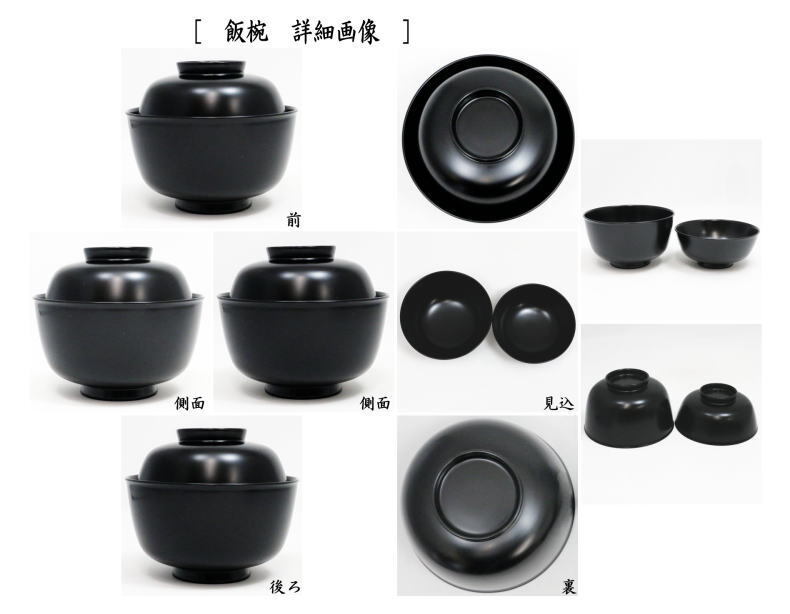 [ 飯椀 詳細画像 ]

前

側面

側面

見込

後ろ

裏