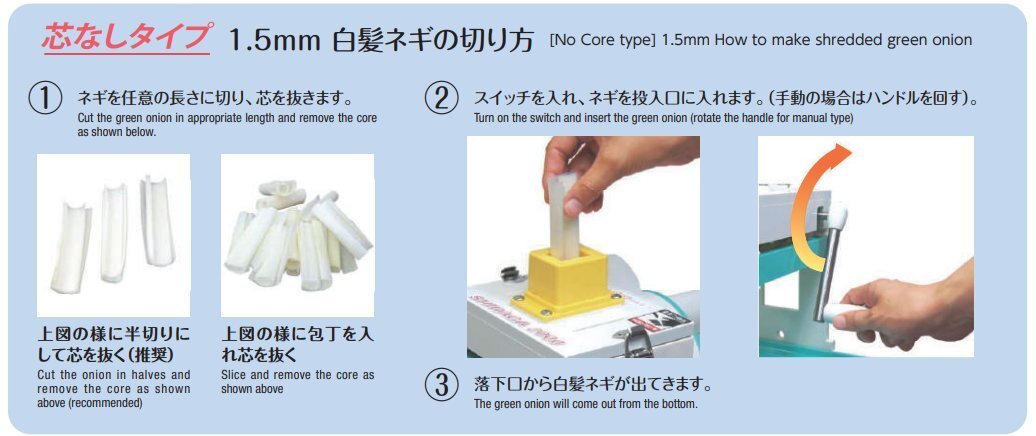 芯なしタイプ 1.5mm 白髪ネギの切り方 [No Core type] 1.5mm How to make shredded green onion

① ネギを任意の長さに切り、芯を抜きます。
Cut the green onion in appropriate length and remove the core as shown below.

上図の様に半切りにして芯を抜く(推奨)
Cut the onion in halves and remove the core as shown above (recommended)

上図の様に包丁を入れ芯を抜く
Slice and remove the core as shown above

② スイッチを入れ、ネギを投入口に入れます。(手動の場合はハンドルを回す)。
Turn on the switch and insert the green onion (rotate the handle for manual type)

③ 落下口から白髪ネギが出てきます。
The green onion will come out from the bottom.