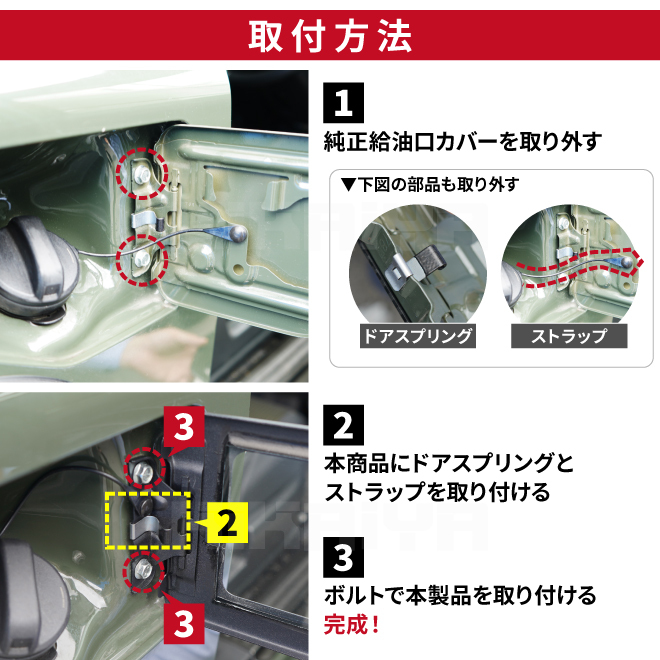 取付方法

1
純正給油口カバーを取り外す

▼下図の部品も取り外す

ドアスプリング

ストラップ

3

2

3

2
本商品にドアスプリングとストラップを取り付ける

3
ボルトで本製品を取り付ける
完成！