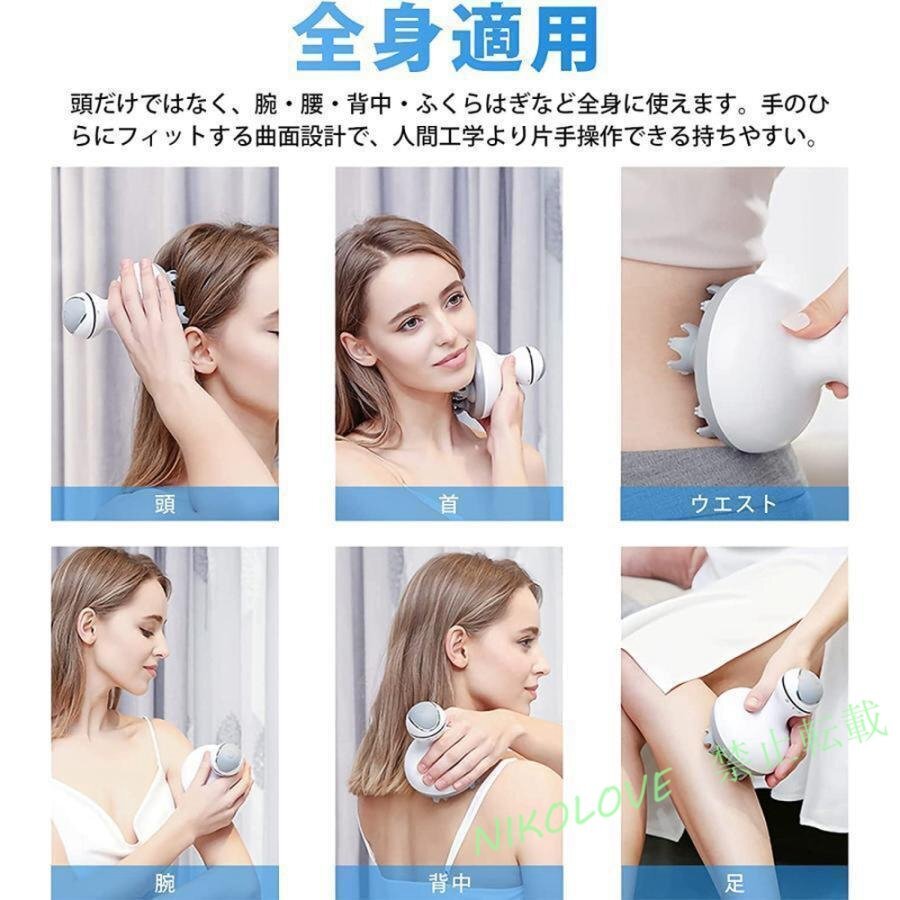 全身適用

頭だけではなく、腕・腰・背中・ふくらはぎなど全身に使えます。手のひらにフィットする曲面設計で、人間工学より片手操作できる持ちやすい。

頭

首

ウエスト

腕

背中

足

NIKOLOVE 禁止転載