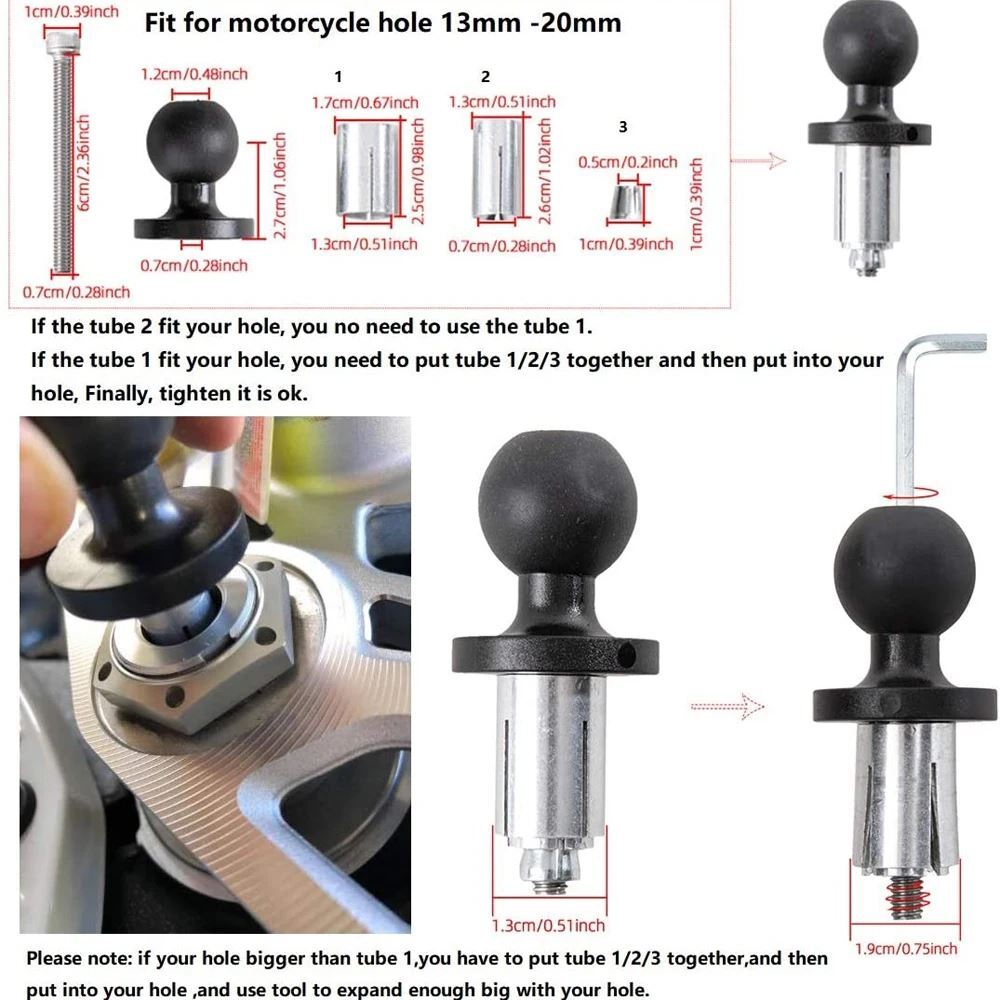 1cm/0.39inch

Fit for motorcycle hole 13mm -20mm

6cm/2.36inch

0.7cm/0.28inch

1.2cm/0.48inch

2.7cm/1.06inch

0.7cm/0.28inch

1

1.7cm/0.67inch

2.5cm/0.98inch

1.3cm/0.51inch

2

1.3cm/0.51inch

2.6cm/1.02inch

0.7cm/0.28inch

3

0.5cm/0.2inch

1cm/0.39inch

1cm/0.39inch

If the tube 2 fit your hole, you no need to use the tube 1.

If the tube 1 fit your hole, you need to put tube 1/2/3 together and then put into your hole, Finally, tighten it is ok.

1.3cm/0.51inch

1.9cm/0.75inch

Please note: if your hole bigger than tube 1,you have to put tube 1/2/3 together,and then put into your hole ,and use tool to expand enough big with your hole.