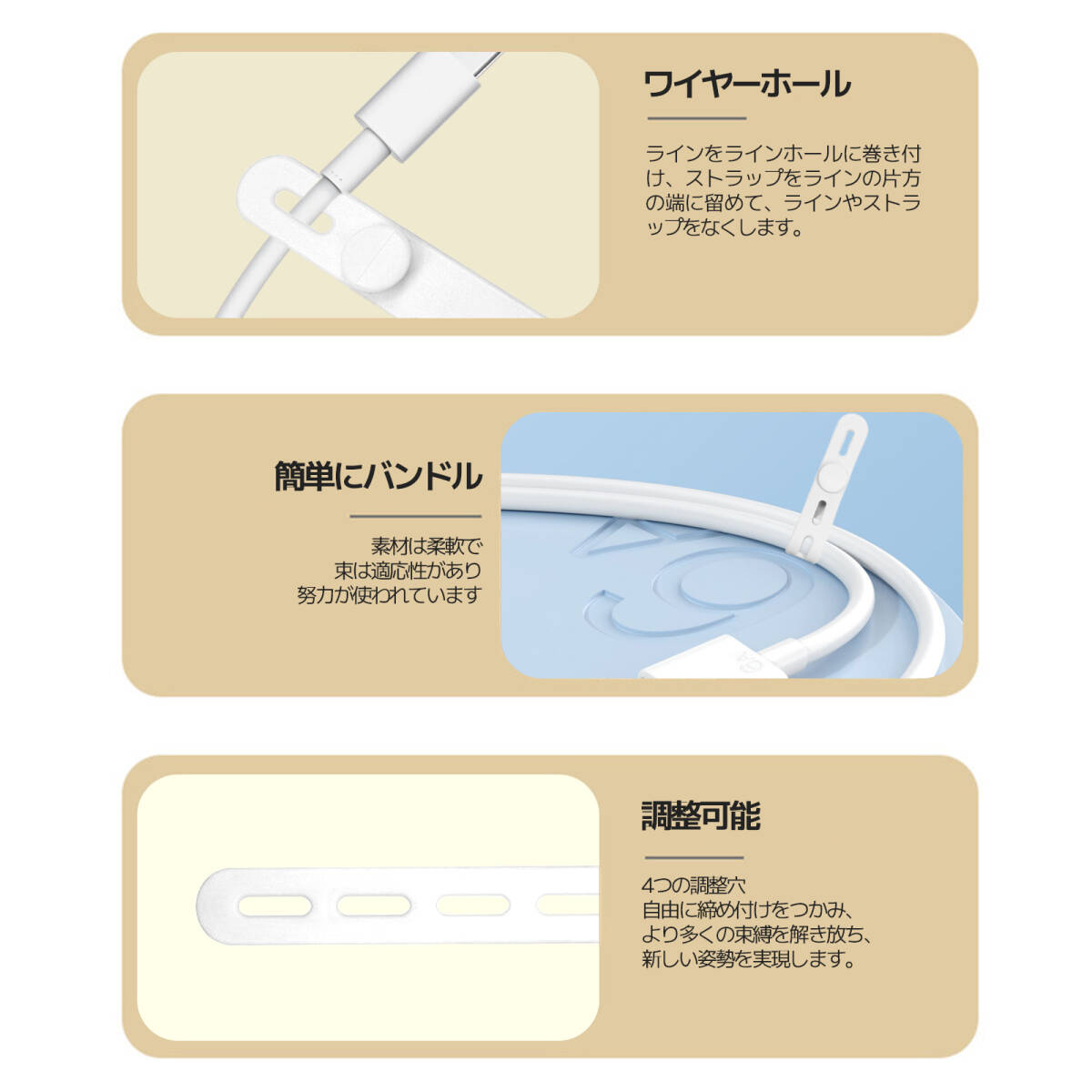 ワイヤーホール

ラインをラインホールに巻き付け、ストラップをラインの片方の端に留めて、ラインやストラップをなくします。

簡単にバンドル

素材は柔軟で
束は適応性があり
努力が使われています

調整可能

4つの調整穴
自由に締め付けをつかみ、
より多くの束縛を解き放ち、
新しい姿勢を実現します。