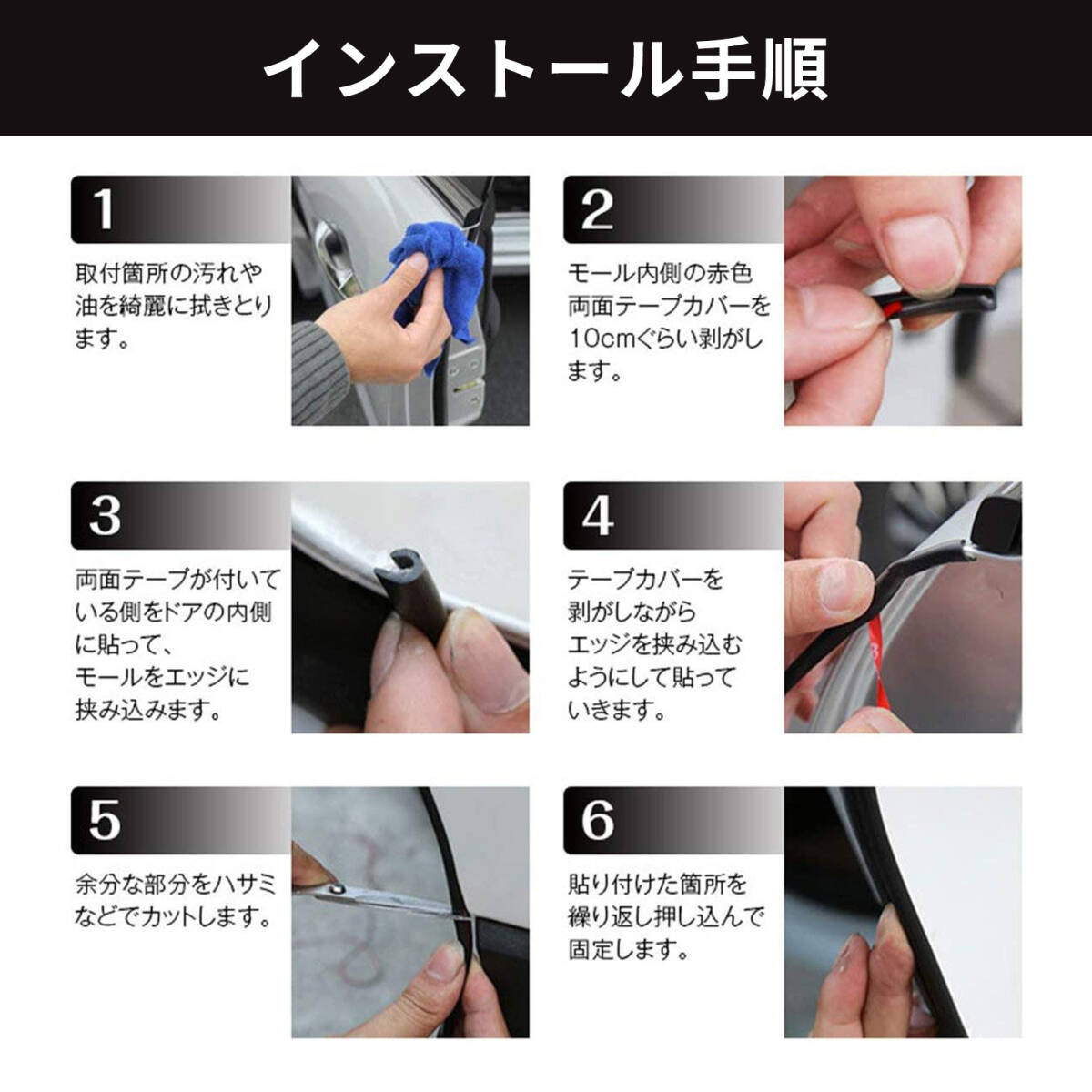 インストール手順

1

取付箇所の汚れや油を綺麗に拭きとります。

2

モール内側の赤色両面テープカバーを10cmぐらい剥がします。

3

両面テープが付いている側をドアの内側に貼って、モールをエッジに挟み込みます。

4

テープカバーを剥がしながらエッジを挟み込むようにして貼っていきます。

5

余分な部分をハサミなどでカットします。

6

貼り付けた箇所を繰り返し押し込んで固定します。