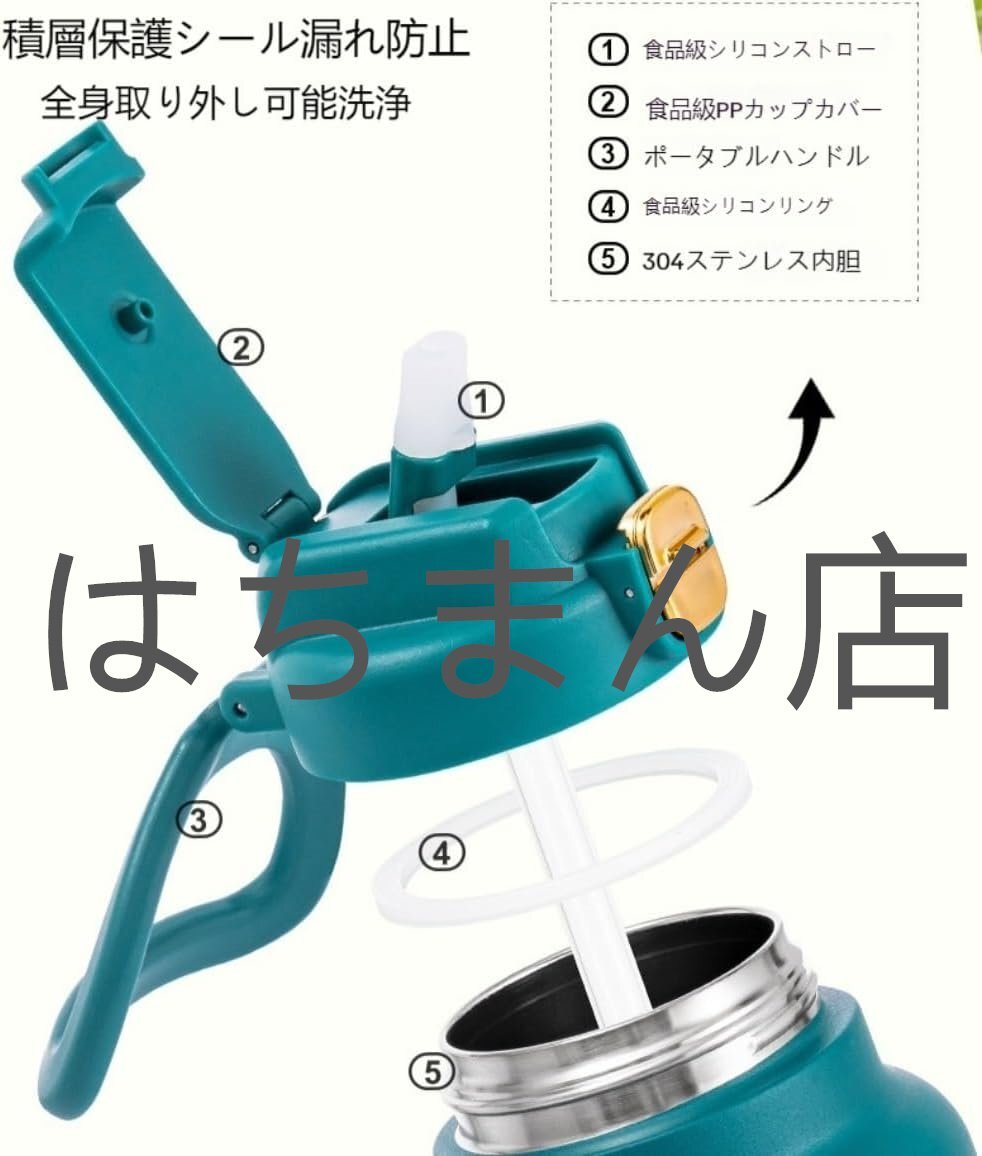 積層保護シール漏れ防止
全身取り外し可能洗浄

① 食品級シリコンストロー
② 食品級PPカップカバー
③ ポータブルハンドル
④ 食品級シリコンリング
⑤ 304ステンレス内胆

②
①
はちまん店
③
④
⑤