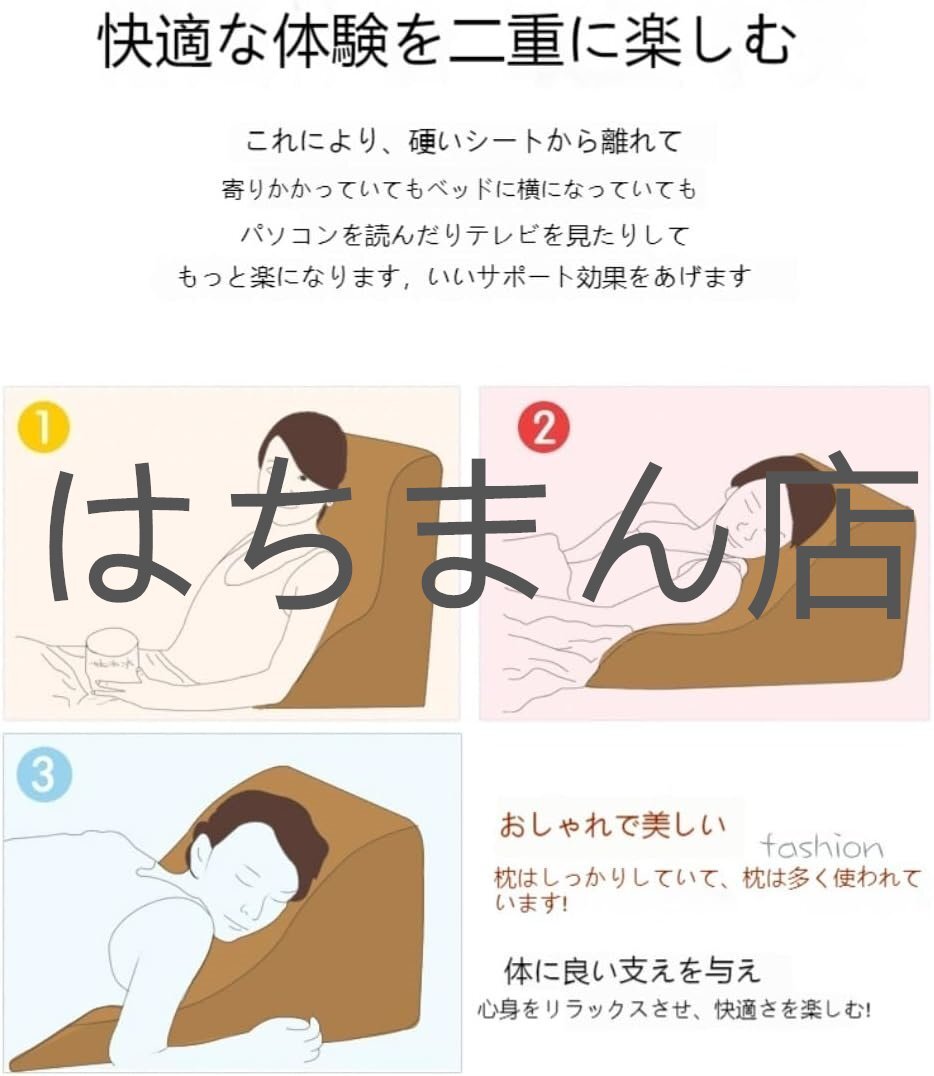 快適な体験を二重に楽しむ

これにより、硬いシートから離れて
寄りかかっていてもベッドに横になっていても
パソコンを読んだりテレビを見たりして
もっと楽になります，いいサポート効果をあげます

1

2

はちまん店

3

おしゃれで美しい

fashion

枕はしっかりしていて、枕は多く使われています!

体に良い支えを与え
心身をリラックスさせ、快適さを楽しむ!