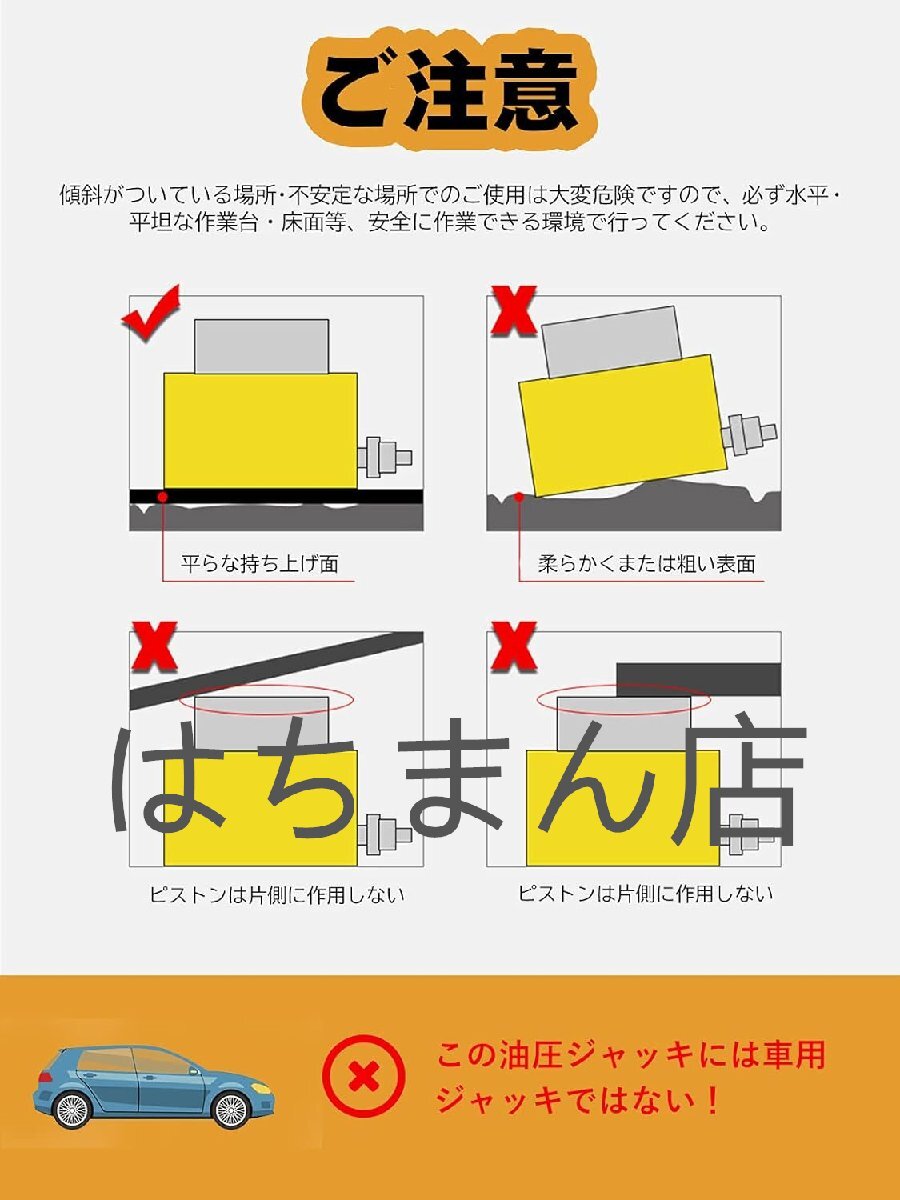 ご注意

傾斜がついている場所・不安定な場所でのご使用は大変危険ですので、必ず水平・平坦な作業台・床面等、安全に作業できる環境で行ってください。

平らな持ち上げ面

柔らかくまたは粗い表面

はちまん店

ピストンは片側に作用しない

ピストンは片側に作用しない

この油圧ジャッキには車用ジャッキではない！