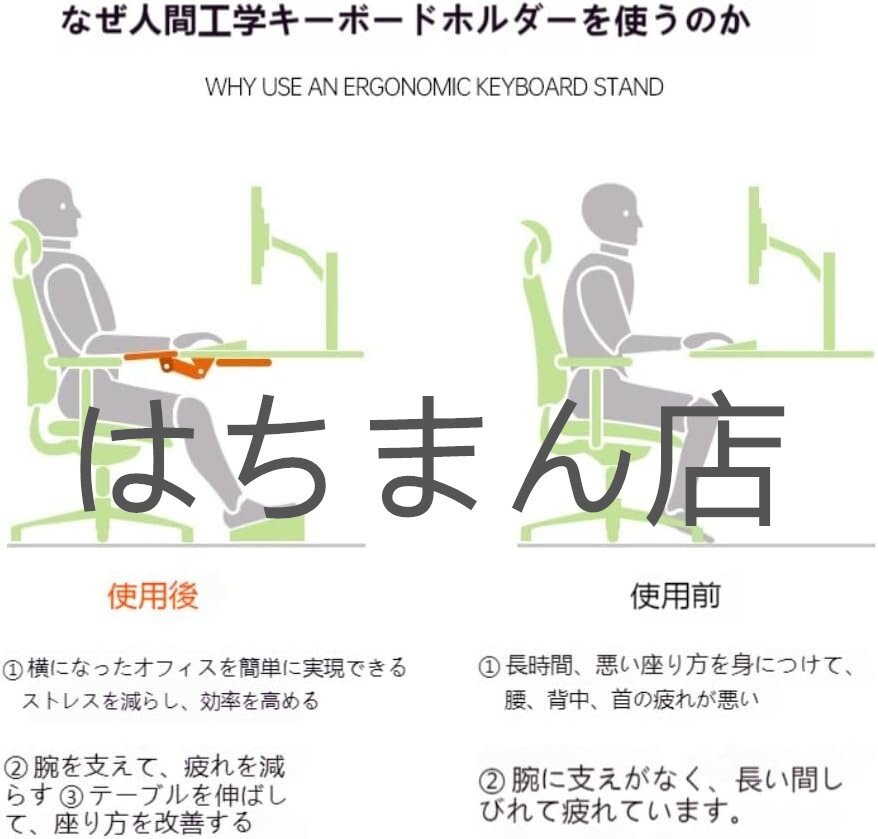 なぜ人間工学キーボードホルダーを使うのか

WHY USE AN ERGONOMIC KEYBOARD STAND

はちまん店

使用後

①横になったオフィスを簡単に実現できる ストレスを減らし、効率を高める

②腕を支えて、疲れを減らす ③テーブルを伸ばして、座り方を改善する

使用前

①長時間、悪い座り方を身につけて、腰、背中、首の疲れが悪い

②腕に支えがなく、長い間しびれて疲れています。