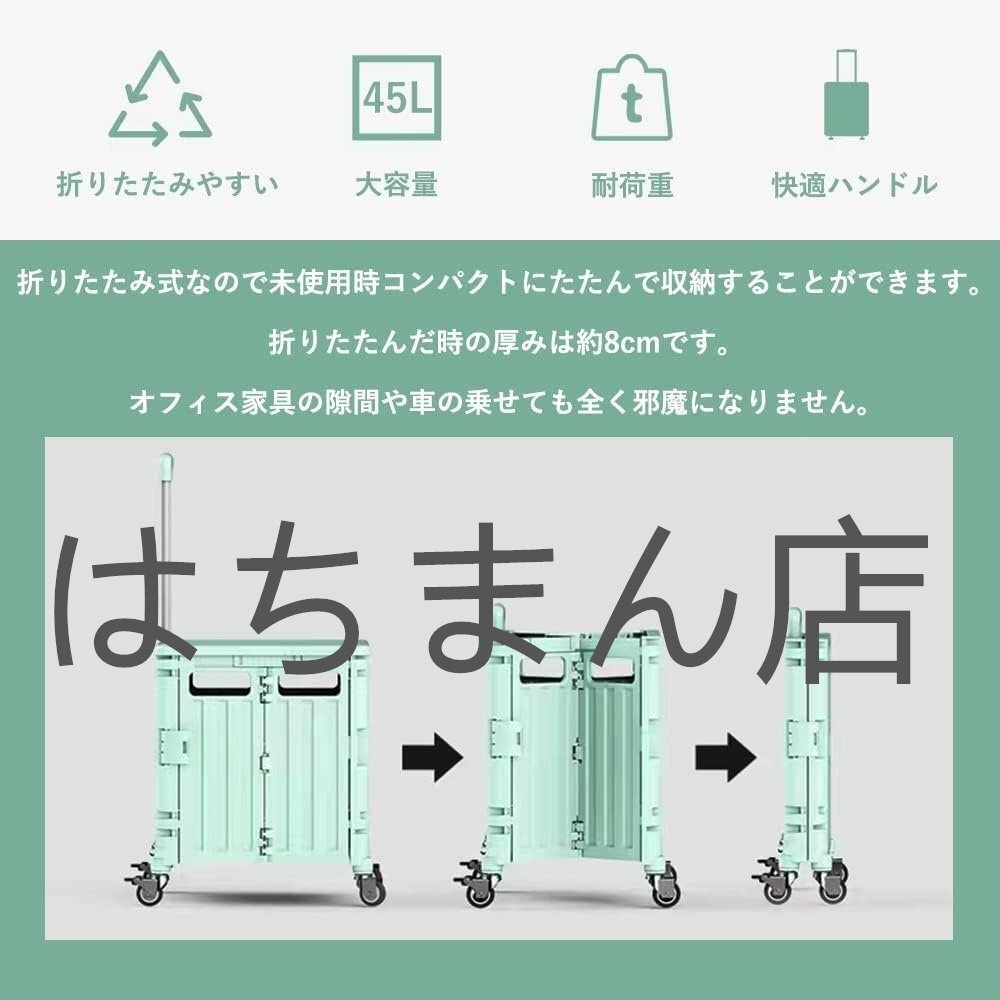 45L

t

折りたたみやすい

大容量

耐荷重

快適ハンドル

折りたたみ式なので未使用時コンパクトにたたんで収納することができます。

折りたたんだ時の厚みは約8cmです。

オフィス家具の隙間や車の乗せても全く邪魔になりません。

はちまん店