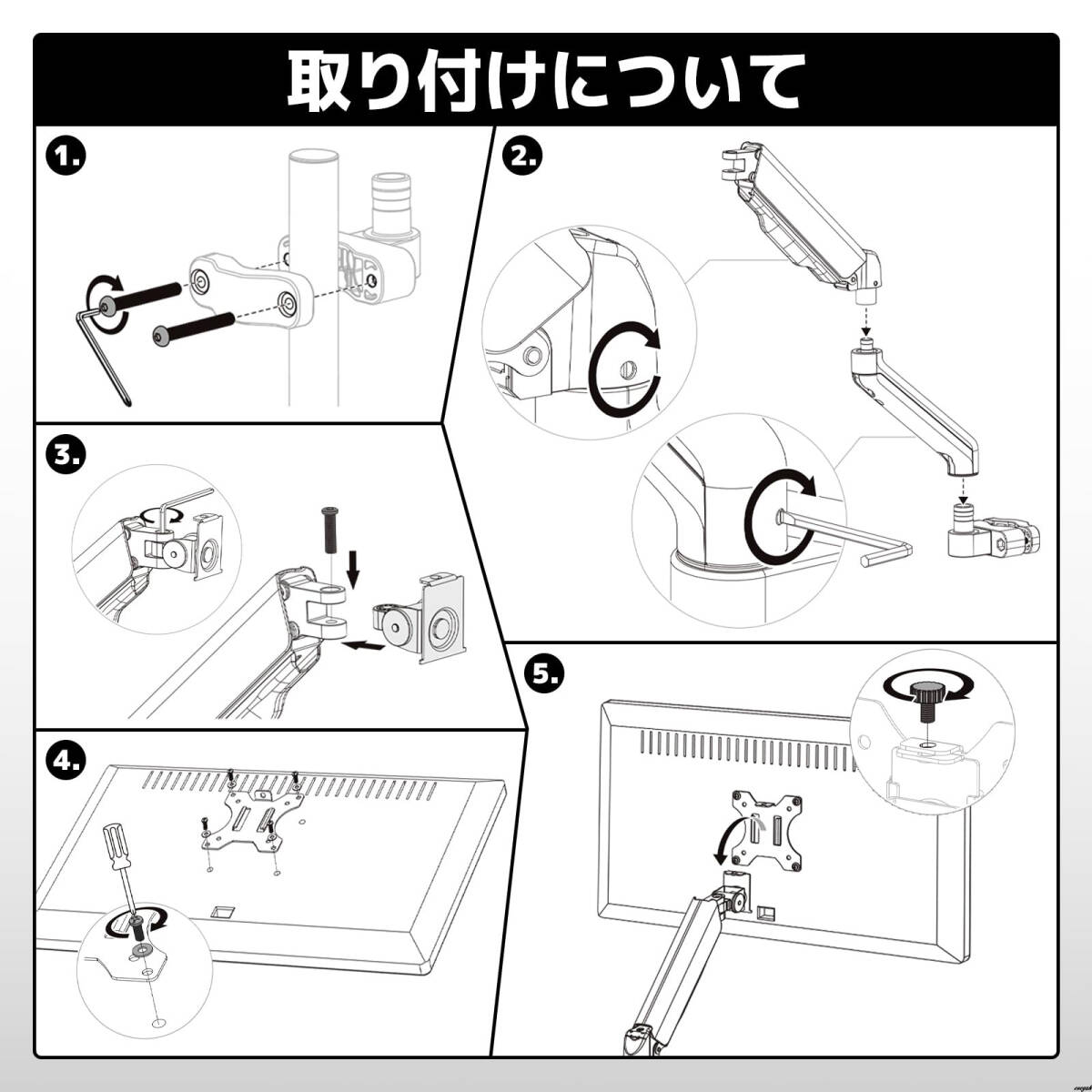 取り付けについて

1.

2.

3.

4.

5.