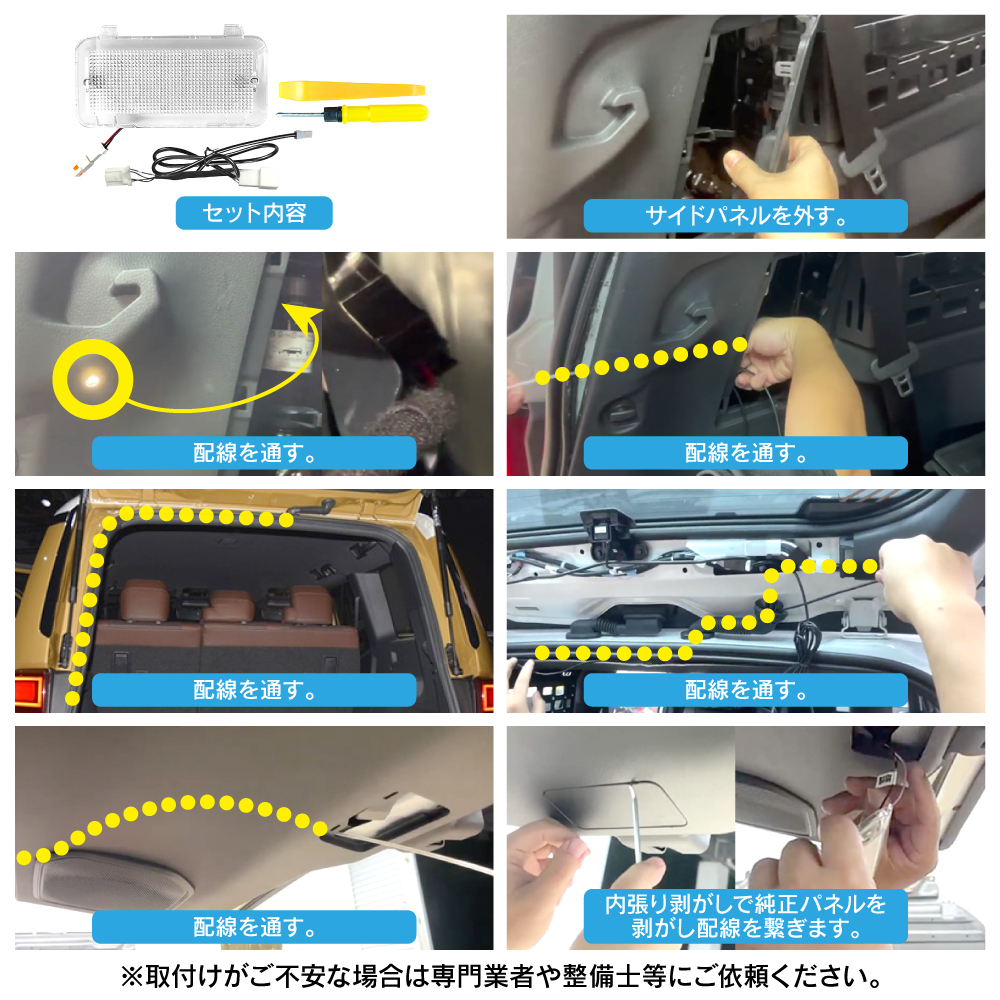 セット内容

サイドパネルを外す。

配線を通す。

配線を通す。

配線を通す。

配線を通す。

配線を通す。

内張り剥がしで純正パネルを剥がし配線を繋ぎます。

※取付けがご不安な場合は専門業者や整備士等にご依頼ください。