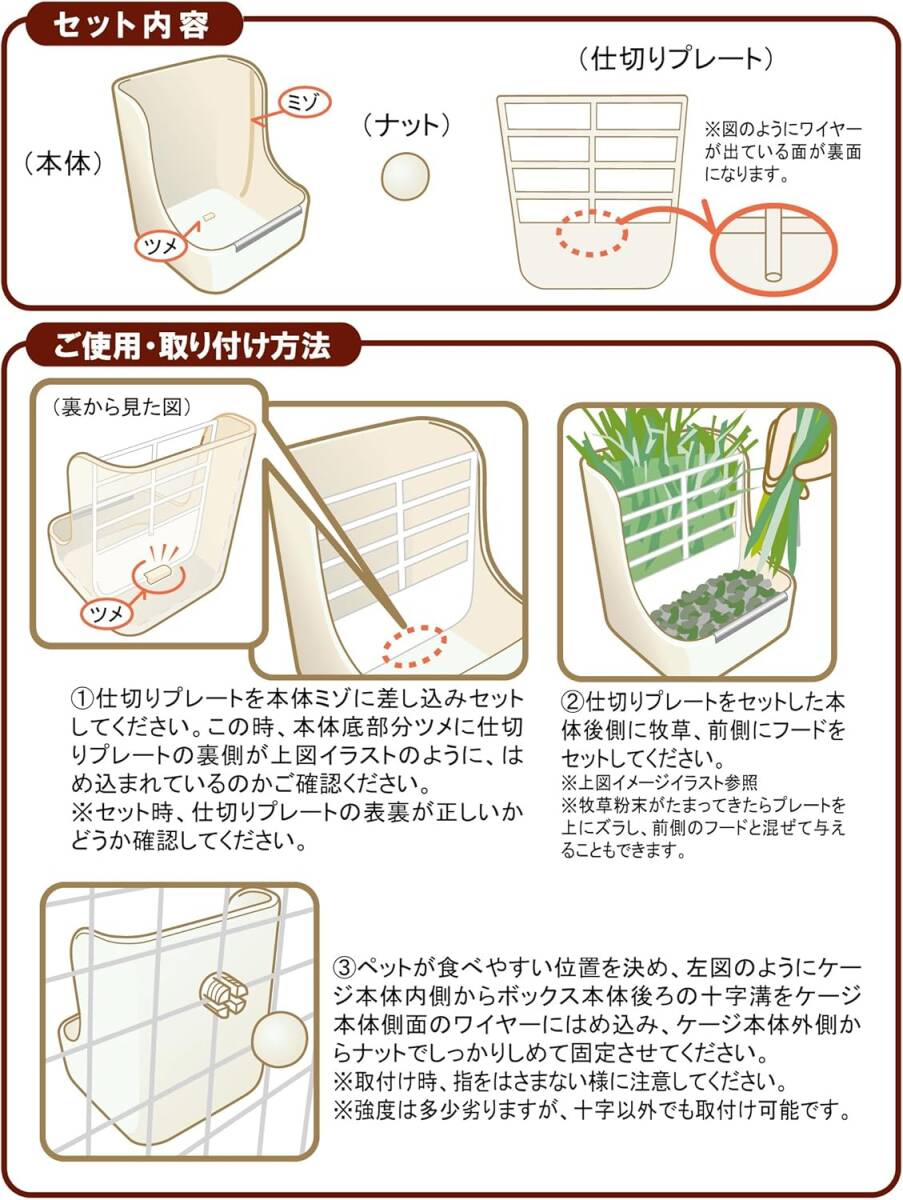 セット内容

（本体）

ミゾ

ツメ

（ナット）

（仕切りプレート）

※図のようにワイヤーが出ている面が裏面になります。

ご使用・取り付け方法

（裏から見た図）

ツメ

①仕切りプレートを本体ミゾに差し込みセットしてください。この時、本体底部分ツメに仕切りプレートの裏側が上図イラストのように、はめ込まれているのかご確認ください。
※セット時、仕切りプレートの表裏が正しいかどうか確認してください。

②仕切りプレートをセットした本体後側に牧草、前側にフードをセットしてください。
※上図イメージイラスト参照
※牧草粉末がたまってきたらプレートを上にズラし、前側のフードと混ぜて与えることもできます。

③ペットが食べやすい位置を決め、左図のようにケージ本体内側からボックス本体後ろの十字溝をケージ本体側面のワイヤーにはめ込み、ケージ本体外側からナットでしっかりしめて固定させてください。
※取付け時、指をはさまない様に注意してください。
※強度は多少劣りますが、十字以外でも取付け可能です。