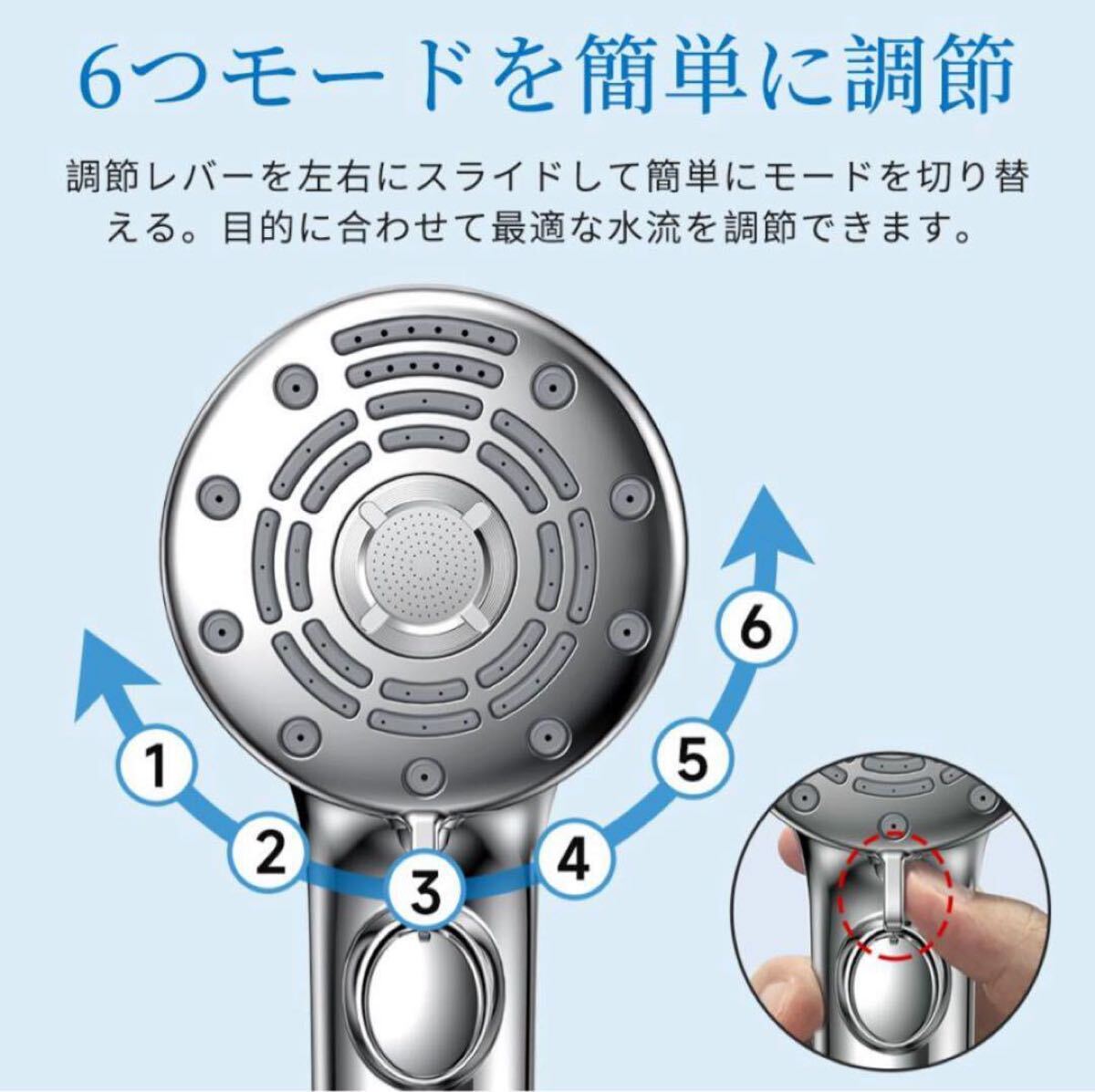 6つモードを簡単に調節

調節レバーを左右にスライドして簡単にモードを切り替える。目的に合わせて最適な水流を調節できます。

1
2
3
4
5
6