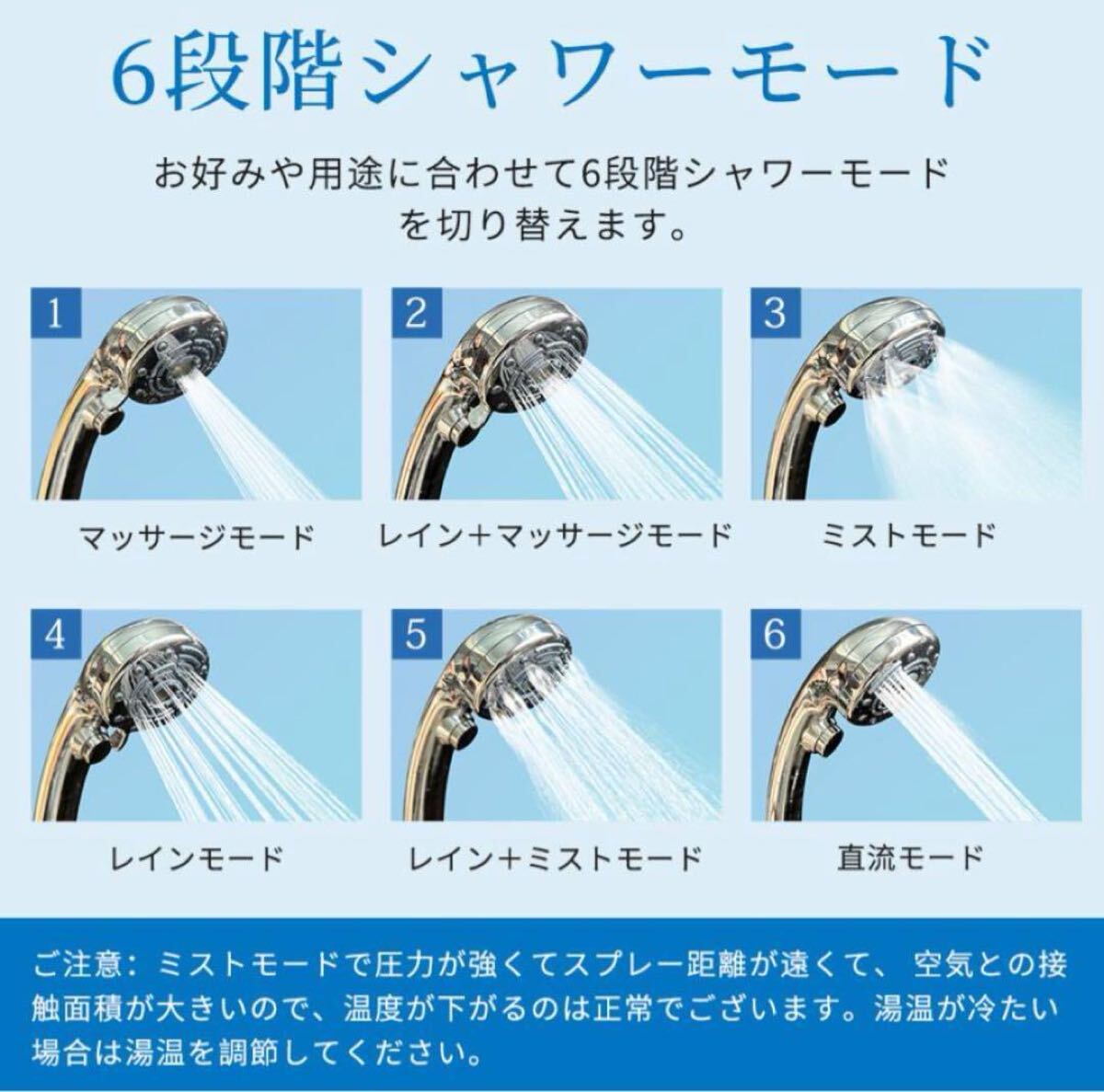 6段階シャワーモード

お好みや用途に合わせて6段階シャワーモードを切り替えます。

1

マッサージモード

2

レイン+マッサージモード

3

ミストモード

4

レインモード

5

レイン+ミストモード

6

直流モード

ご注意：ミストモードで圧力が強くてスプレー距離が遠くて、空気との接触面積が大きいので、温度が下がるのは正常でございます。湯温が冷たい場合は湯温を調節してください。