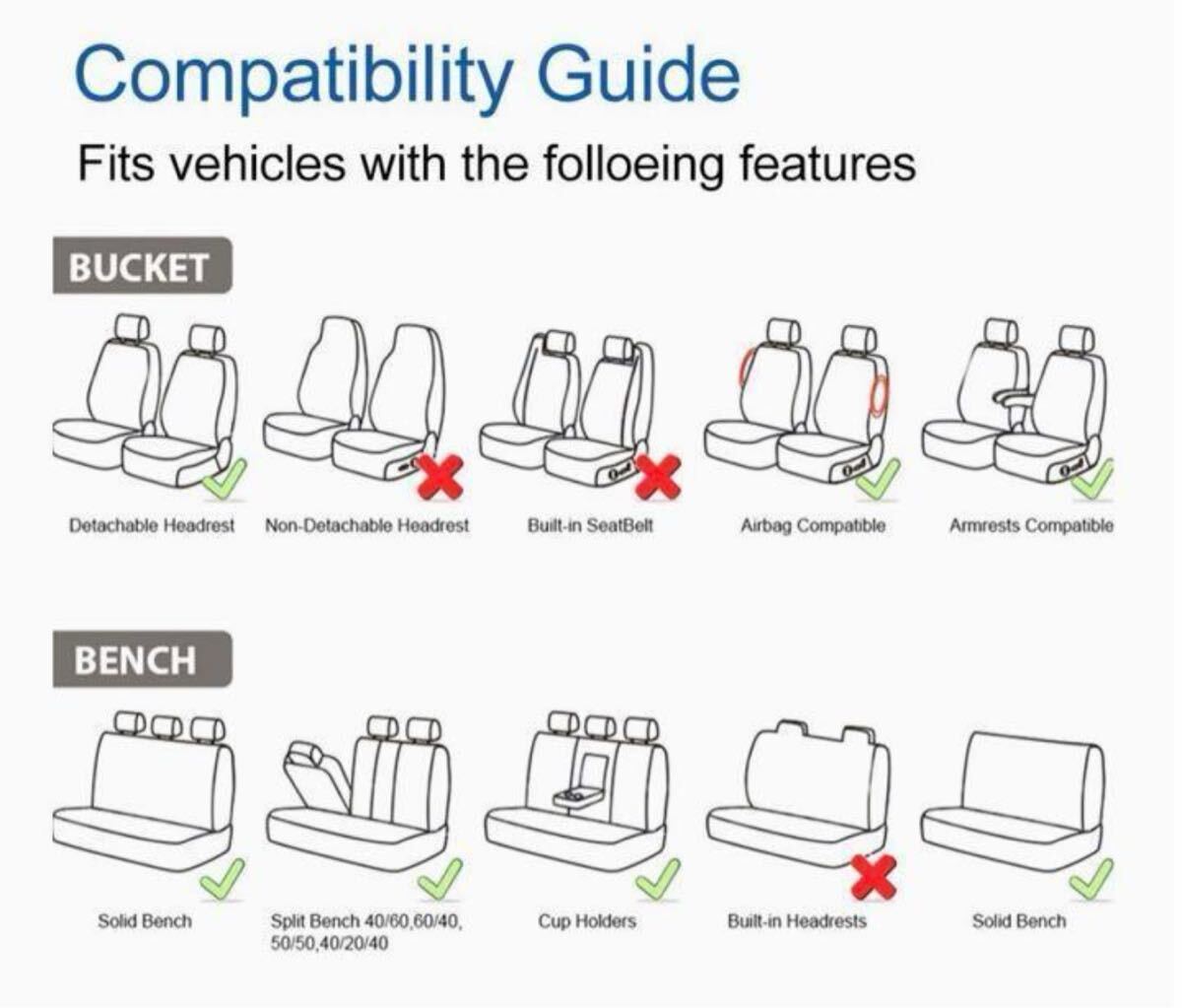 Compatibility Guide

Fits vehicles with the folloeing features

BUCKET

Detachable Headrest

Non-Detachable Headrest

Built-in SeatBelt

Airbag Compatible

Armrests Compatible

BENCH

Solid Bench

Split Bench 40/60,60/40, 50/50,40/20/40

Cup Holders

Built-in Headrests

Solid Bench