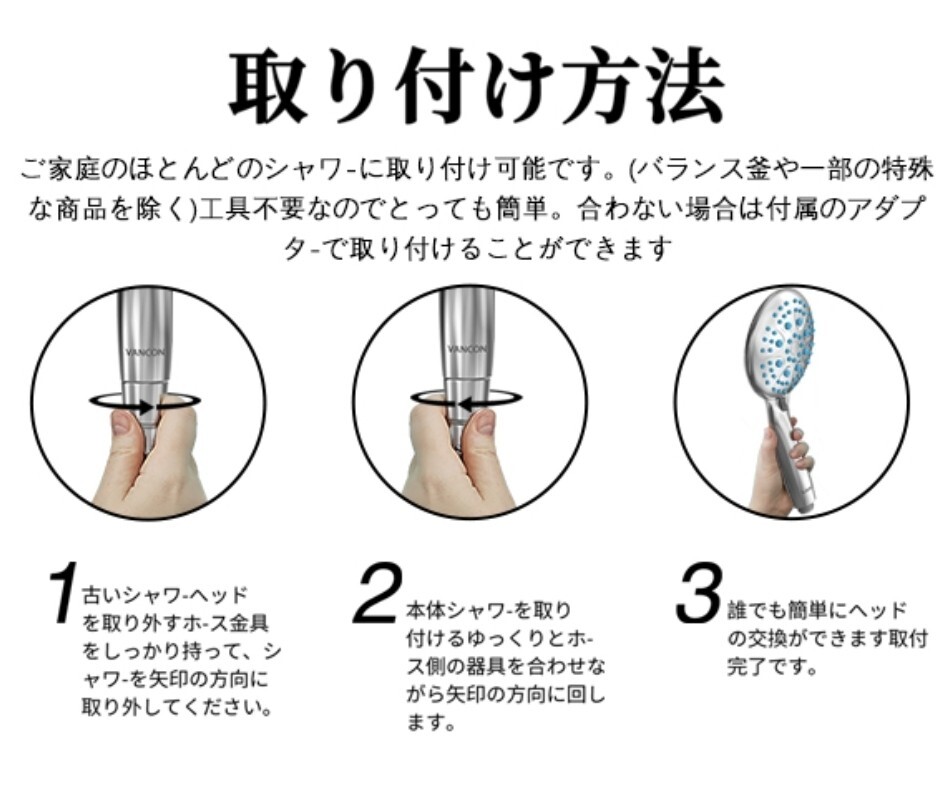 取り付け方法

ご家庭のほとんどのシャワ-に取り付け可能です。(バランス釜や一部の特殊な商品を除く)工具不要なのでとっても簡単。合わない場合は付属のアダプタ-で取り付けることができます

VANCON

VANCON

1 古いシャワ-ヘッドを取り外すホ-ス金具をしっかり持って、シャワ-を矢印の方向に取り外してください。

2 本体シャワ-を取り付けるゆっくりとホ-ス側の器具を合わせながら矢印の方向に回します。

3 誰でも簡単にヘッドの交換ができます取付完了です。