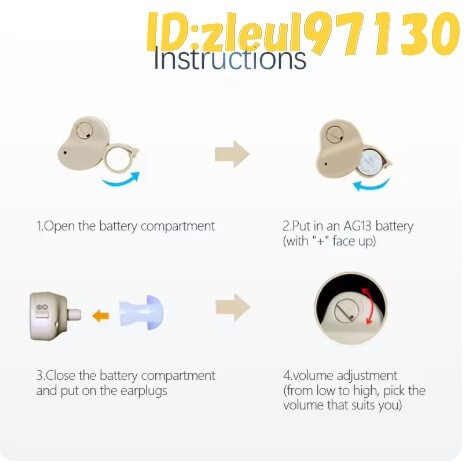 ID:zleul97130

Instructions

1.Open the battery compartment

2.Put in an AG13 battery (with "+" face up)

3.Close the battery compartment and put on the earplugs

4.volume adjustment (from low to high, pick the volume that suits you)