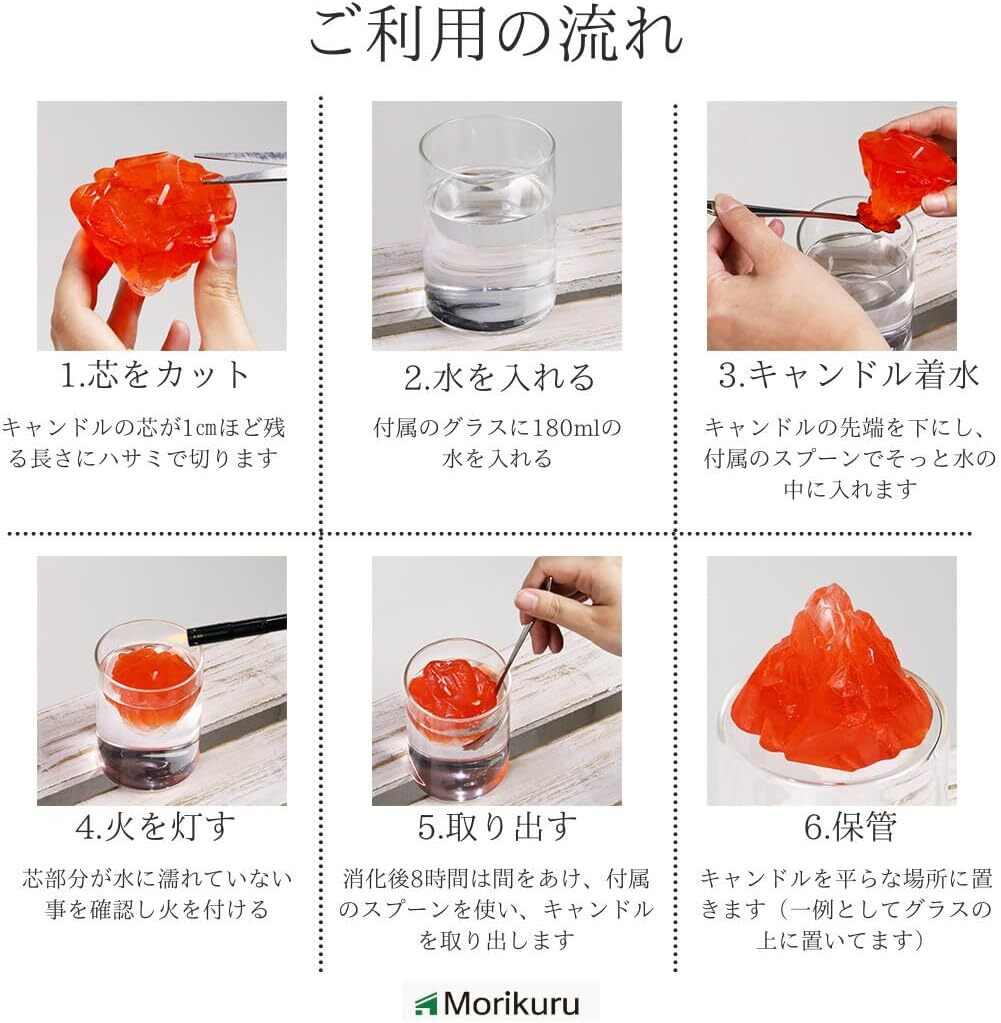 ご利用の流れ

1.芯をカット

キャンドルの芯が1㎝ほど残る長さにハサミで切ります

2.水を入れる

付属のグラスに180mlの水を入れる

3.キャンドル着水

キャンドルの先端を下にし、付属のスプーンでそっと水の中に入れます

4.火を灯す

芯部分が水に濡れていない事を確認し火を付ける

5.取り出す

消化後8時間は間をあけ、付属のスプーンを使い、キャンドルを取り出します

6.保管

キャンドルを平らな場所に置きます（一例としてグラスの上に置いてます）

Morikuru