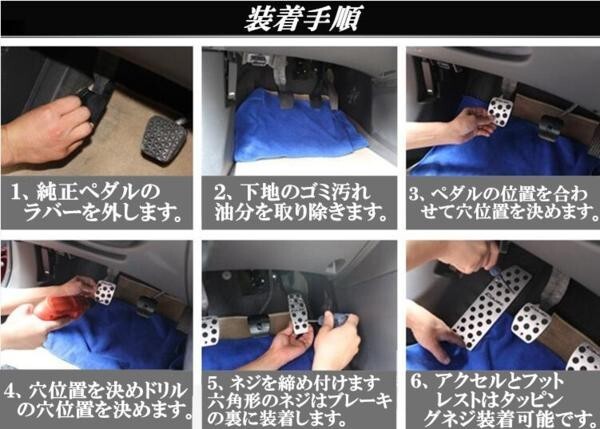 装着手順

1、純正ペダルのラバーを外します。

2、下地のゴミ汚れ油分を取り除きます。

3、ペダルの位置を合わせて穴位置を決めます。

4、穴位置を決めドリルの穴位置を決めます。

5、ネジを締め付けます六角形のネジはブレーキの裏に装着します。

6、アクセルとフットレストはタッピングネジ装着可能です。