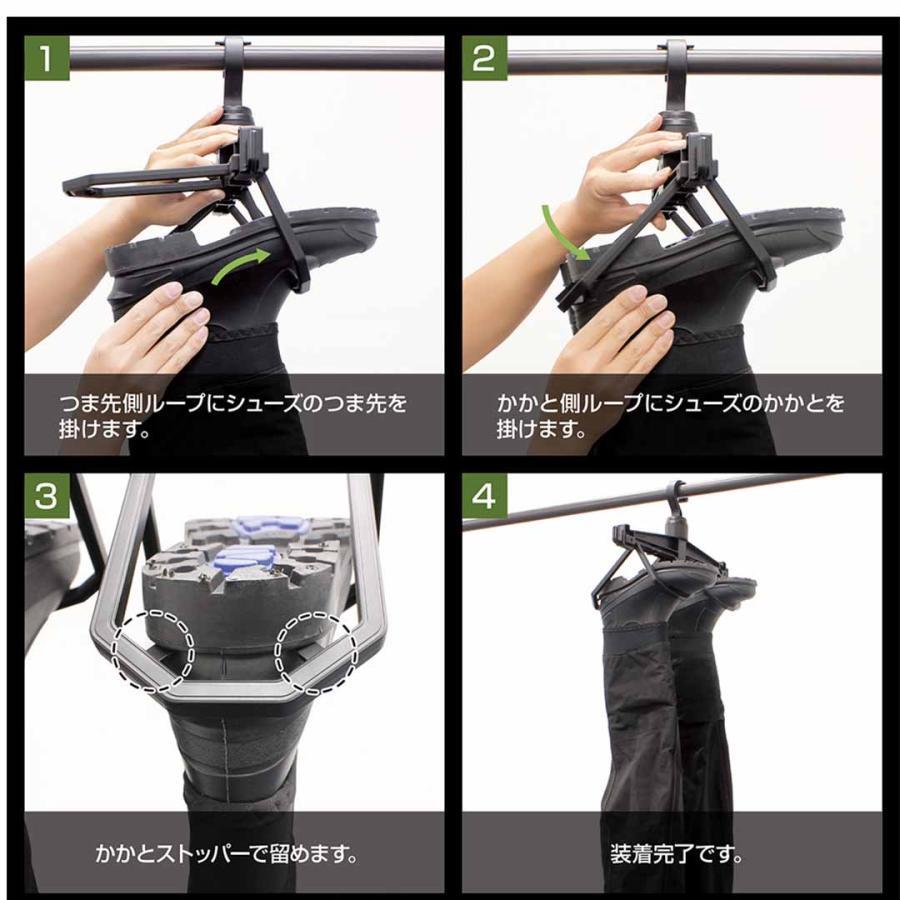 1

つま先側ループにシューズのつま先を掛けます。

2

かかと側ループにシューズのかかとを掛けます。

3

かかとストッパーで留めます。

4

装着完了です。