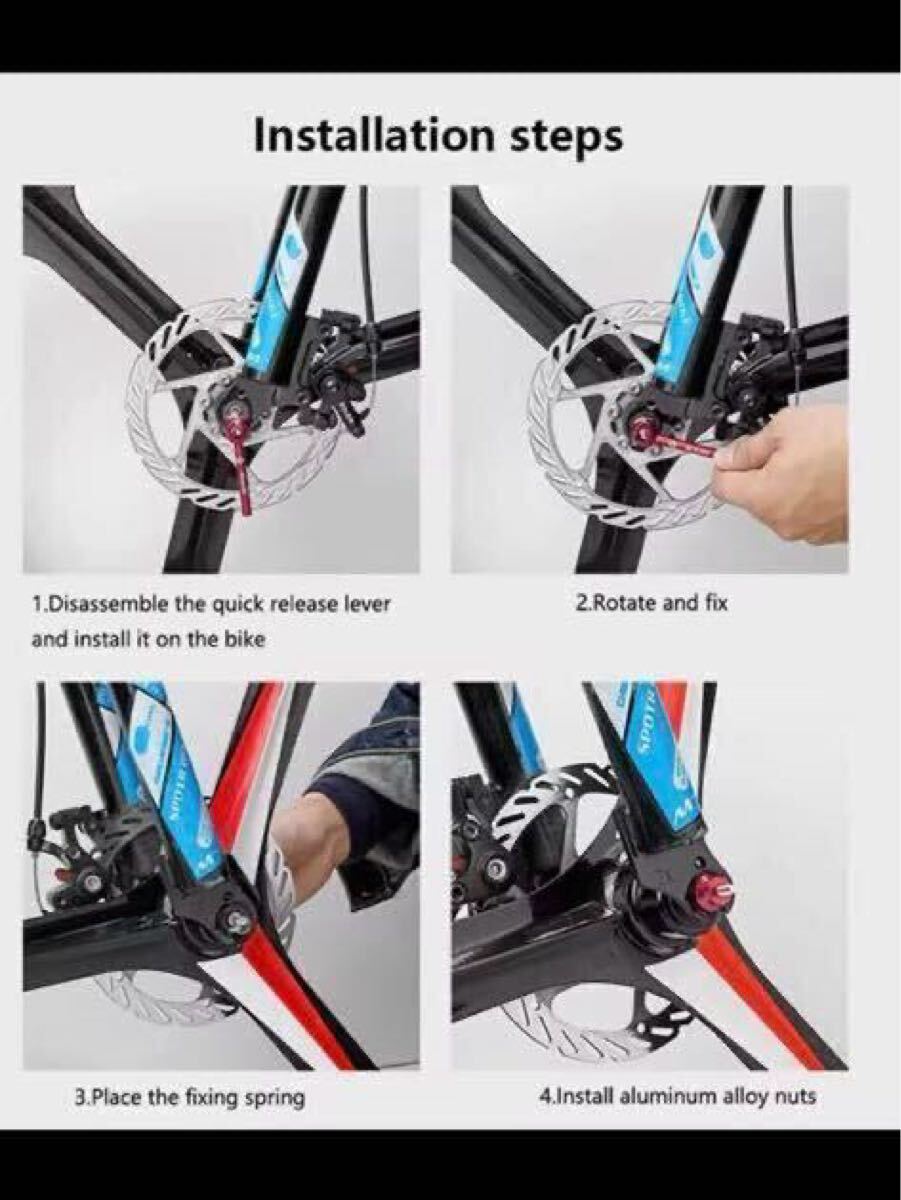 Installation steps

1.Disassemble the quick release lever and install it on the bike

2.Rotate and fix

3.Place the fixing spring

4.Install aluminum alloy nuts