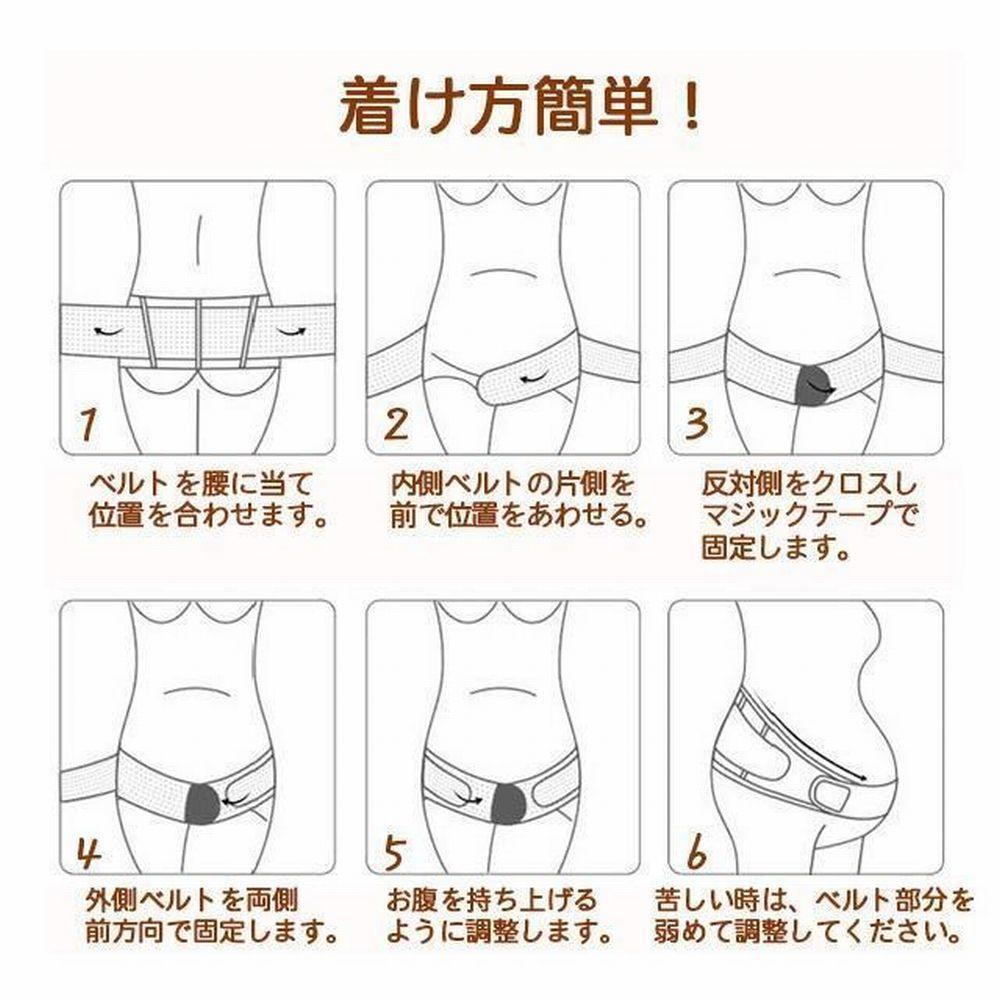 着け方簡単！

1
ベルトを腰に当て位置を合わせます。

2
内側ベルトの片側を前で位置をあわせる。

3
反対側をクロスしマジックテープで固定します。

4
外側ベルトを両側前方向で固定します。

5
お腹を持ち上げるように調整します。

6
苦しい時は、ベルト部分を弱めて調整してください。