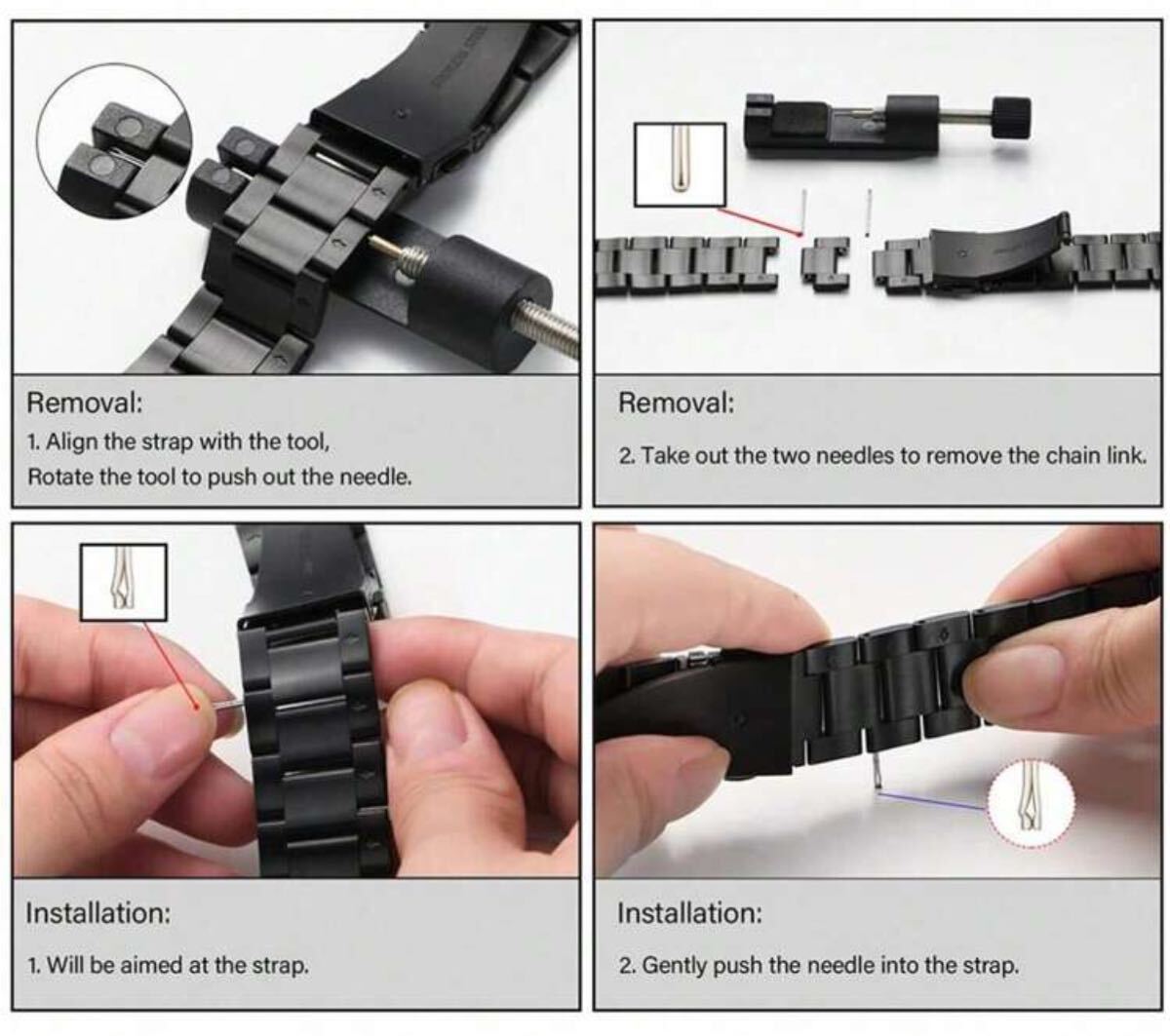 Removal:

1. Align the strap with the tool,
Rotate the tool to push out the needle.

Removal:

2. Take out the two needles to remove the chain link.

Installation:

1. Will be aimed at the strap.

Installation:

2. Gently push the needle into the strap.