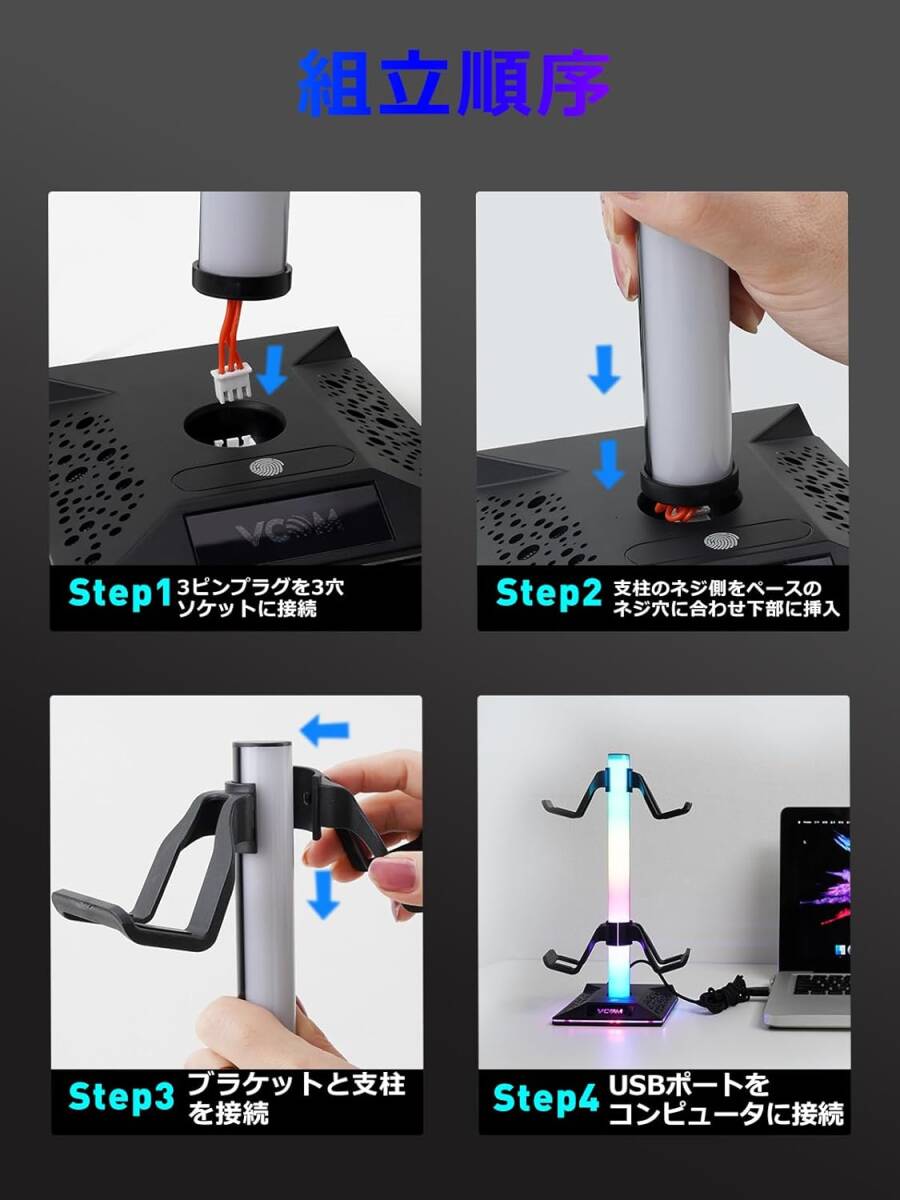 組立順序

VCOM

Step1 3ピンプラグを3穴ソケットに接続

Step2 支柱のネジ側をベースのネジ穴に合わせ下部に挿入

Step3 ブラケットと支柱を接続

VCOM

Step4 USBポートをコンピュータに接続