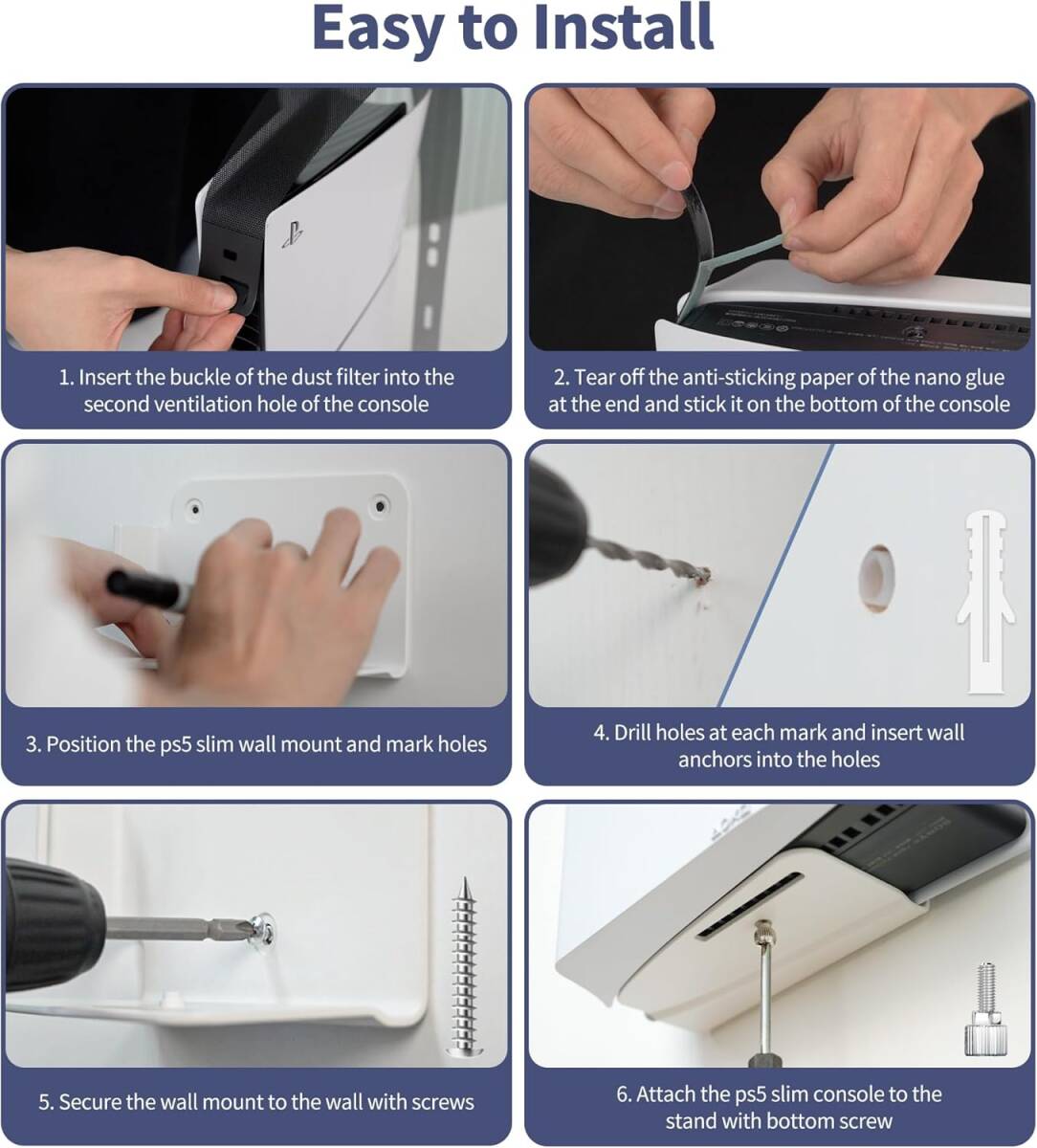 Easy to Install

1. Insert the buckle of the dust filter into the second ventilation hole of the console

2. Tear off the anti-sticking paper of the nano glue at the end and stick it on the bottom of the console

3. Position the ps5 slim wall mount and mark holes

4. Drill holes at each mark and insert wall anchors into the holes

5. Secure the wall mount to the wall with screws

6. Attach the ps5 slim console to the stand with bottom screw