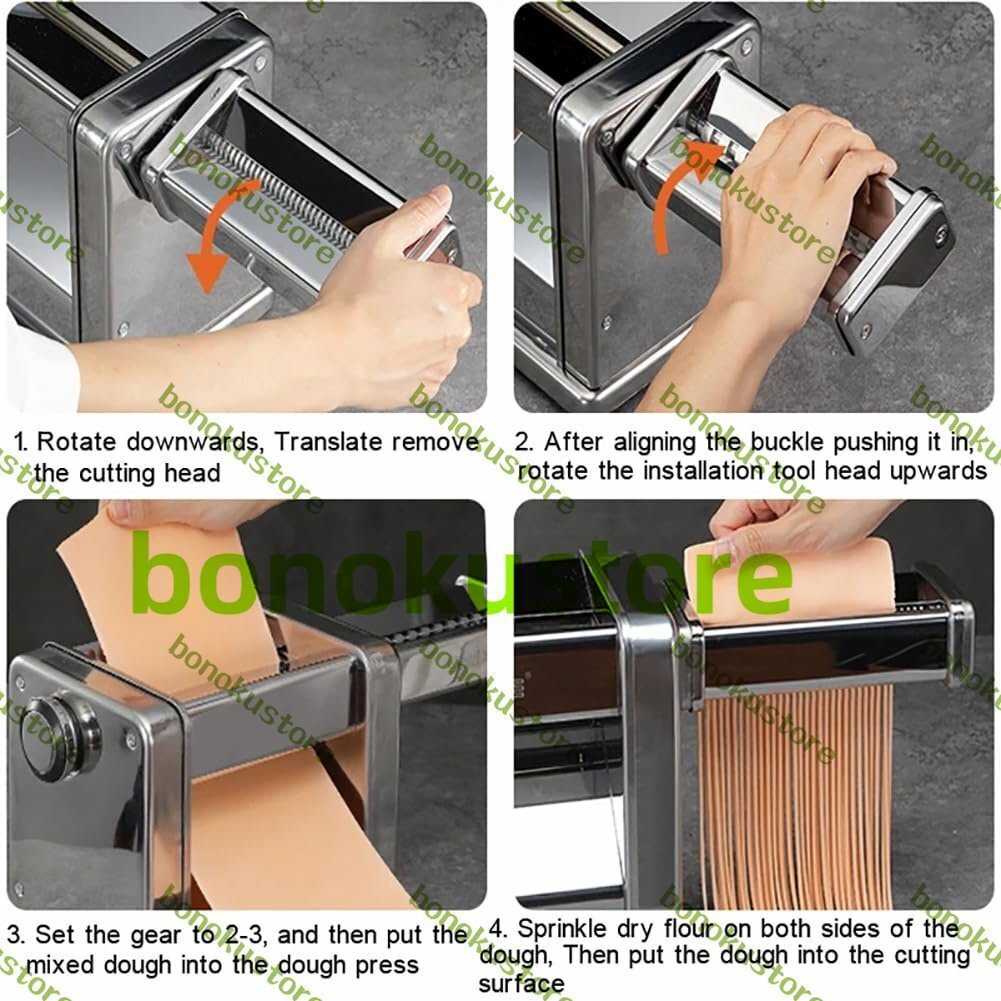 1. Rotate downwards, Translate remove the cutting head

2. After aligning the buckle pushing it in, rotate the installation tool head upwards

bonokustore

3. Set the gear to 2-3, and then put the mixed dough into the dough press

4. Sprinkle dry flour on both sides of the dough, Then put the dough into the cutting surface