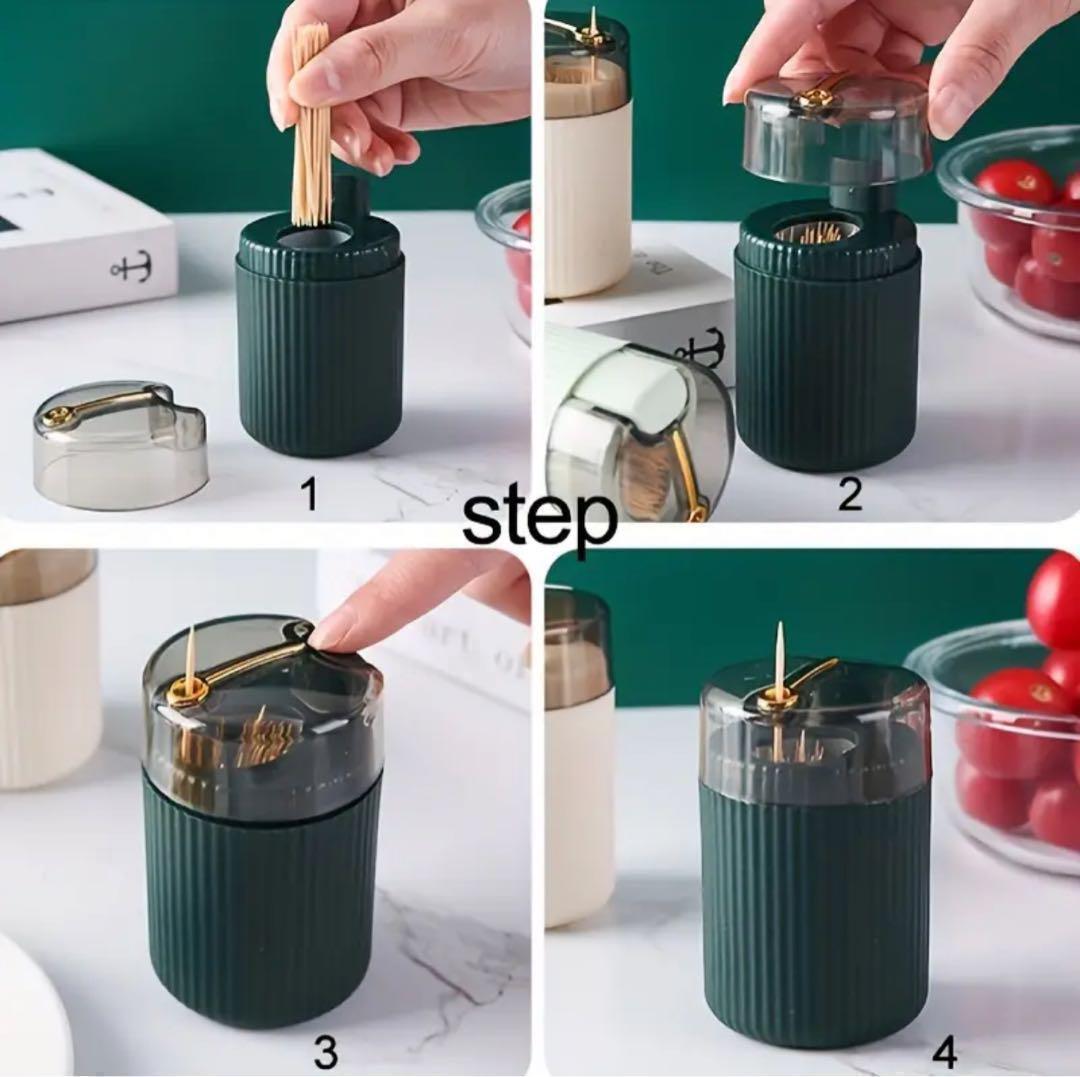 1

2

step

3

4