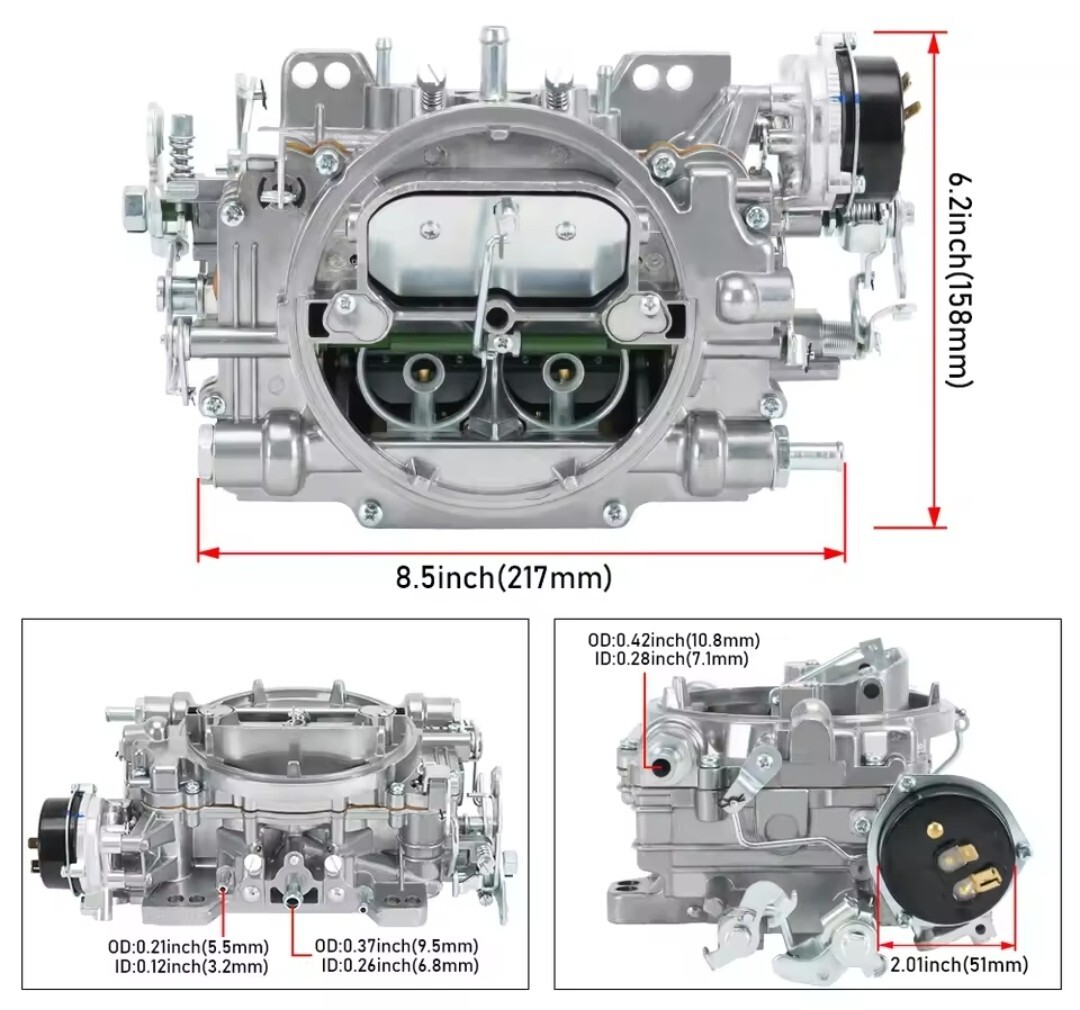 6.2inch(158mm)

8.5inch(217mm)

OD:0.21inch(5.5mm)
ID:0.12inch(3.2mm)

OD:0.37inch(9.5mm)
ID:0.26inch(6.8mm)

OD:0.42inch(10.8mm)
ID:0.28inch(7.1mm)

2.01inch(51mm)