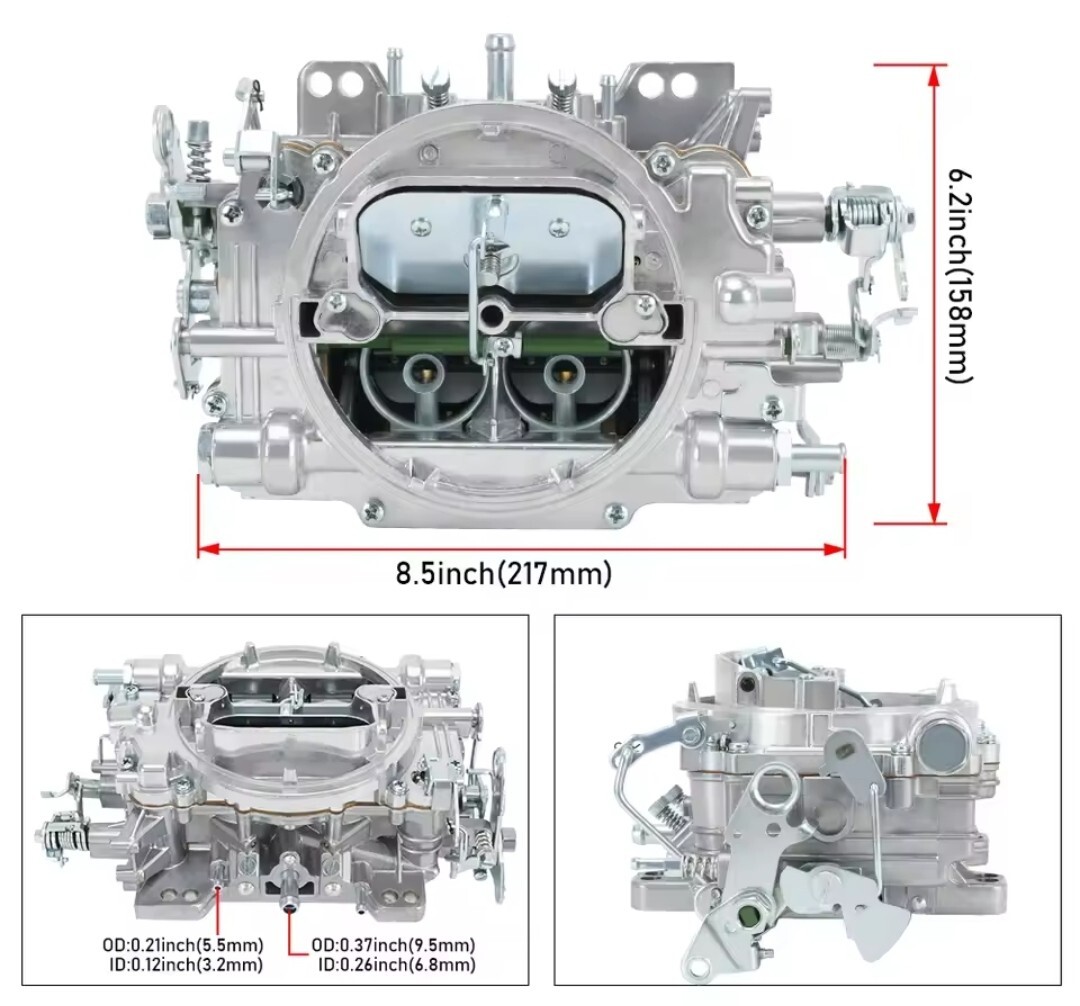 6.2inch(158mm)

8.5inch(217mm)

OD:0.21inch(5.5mm)
ID:0.12inch(3.2mm)

OD:0.37inch(9.5mm)
ID:0.26inch(6.8mm)