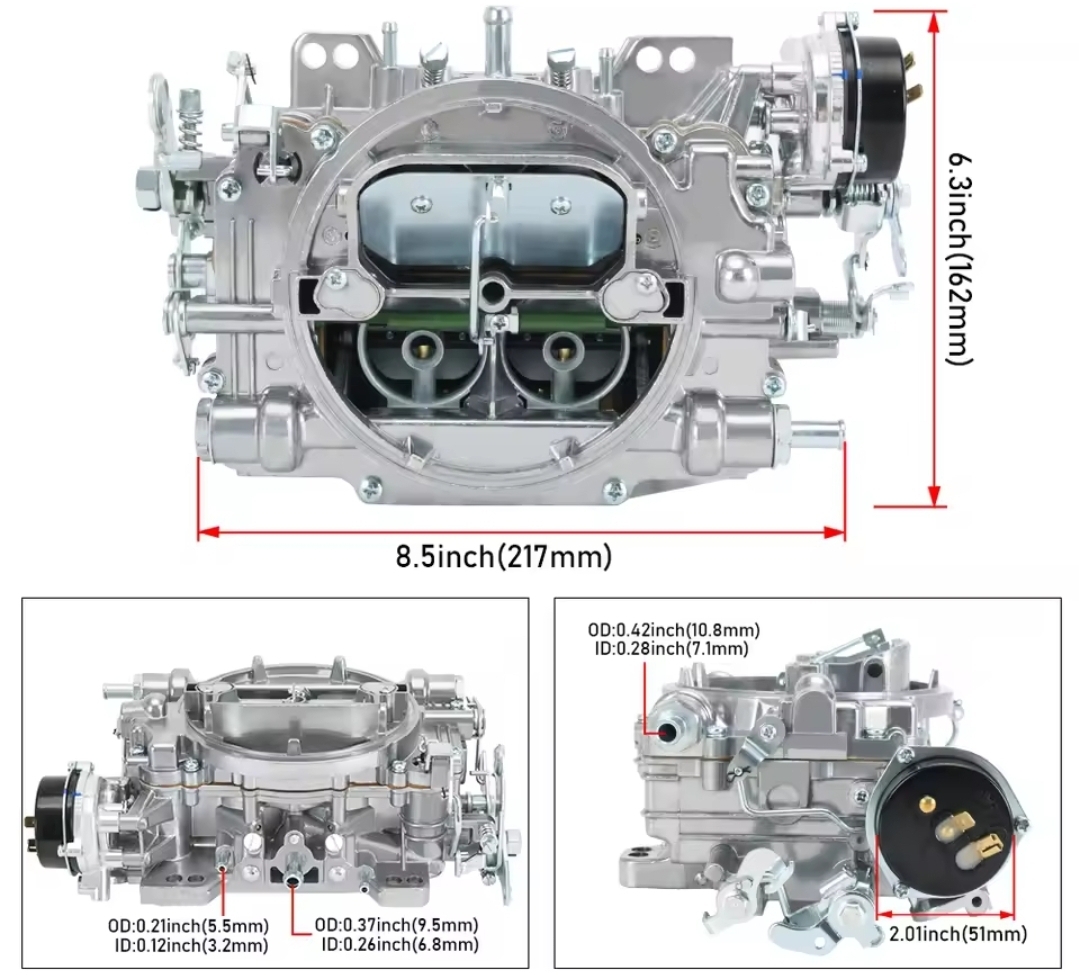 6.3inch(162mm)

8.5inch(217mm)

OD:0.21inch(5.5mm)
ID:0.12inch(3.2mm)

OD:0.37inch(9.5mm)
ID:0.26inch(6.8mm)

OD:0.42inch(10.8mm)
ID:0.28inch(7.1mm)

2.01inch(51mm)